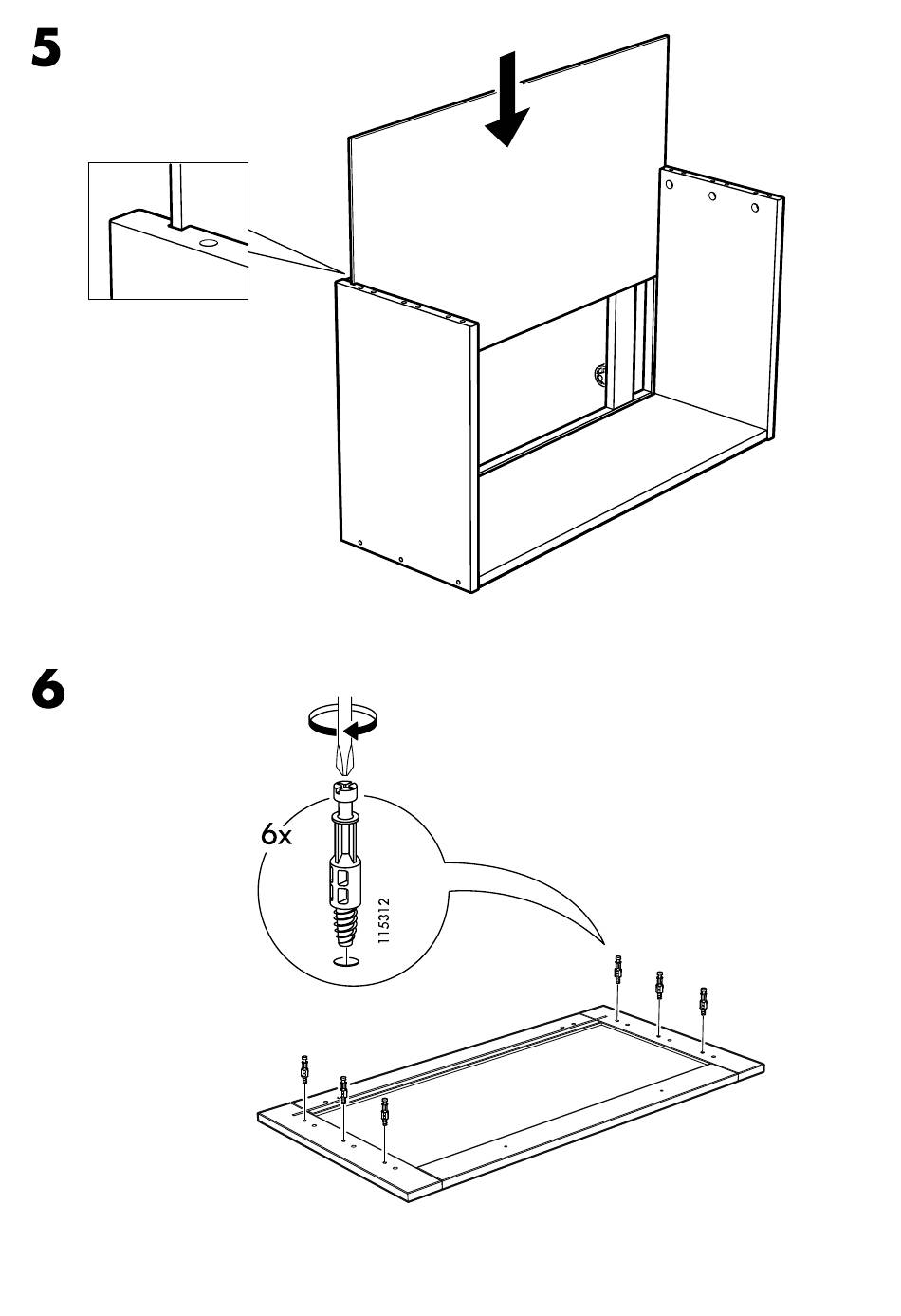 5

6

6x

115312