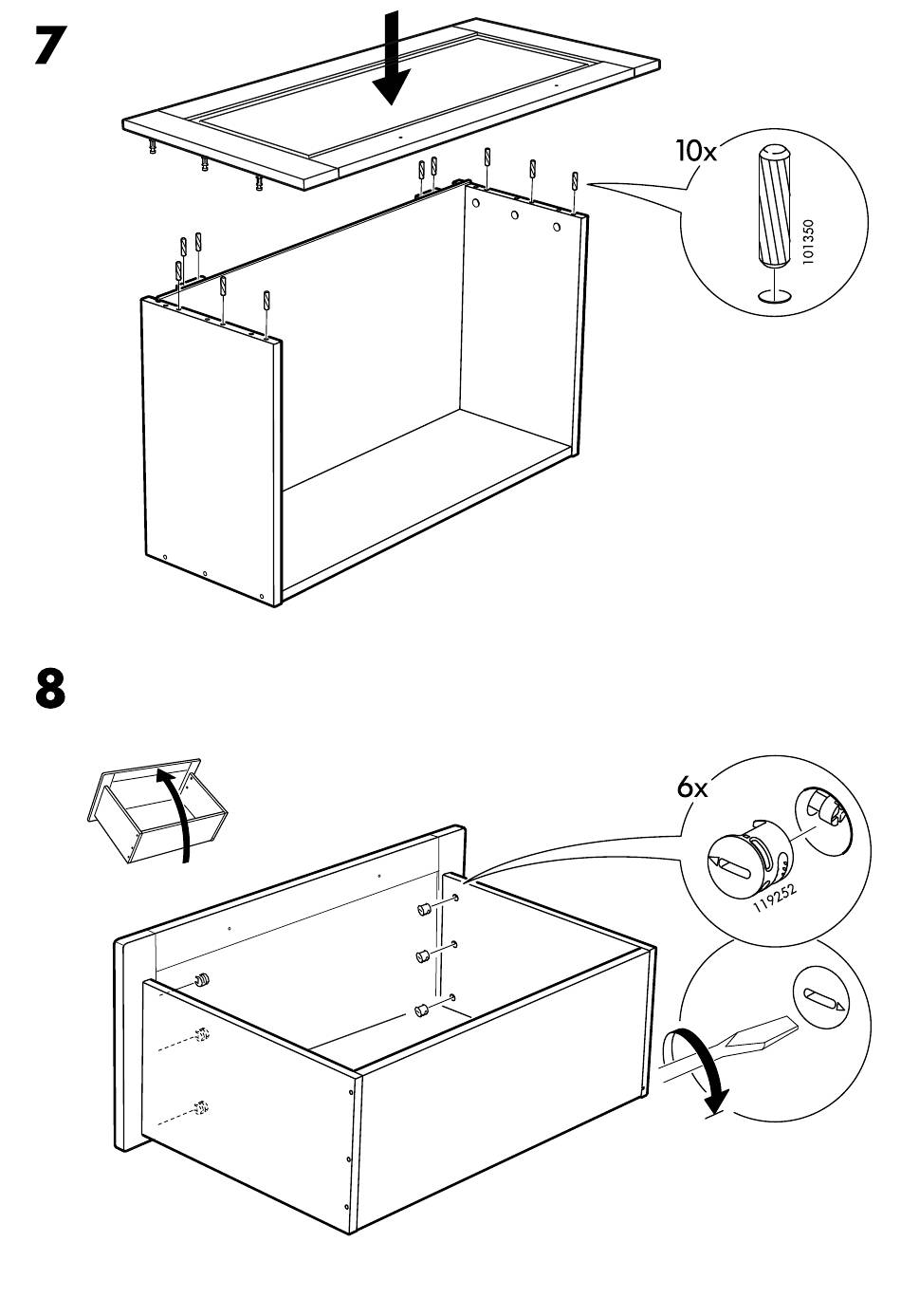 7

10x

101350

8

6x

119252