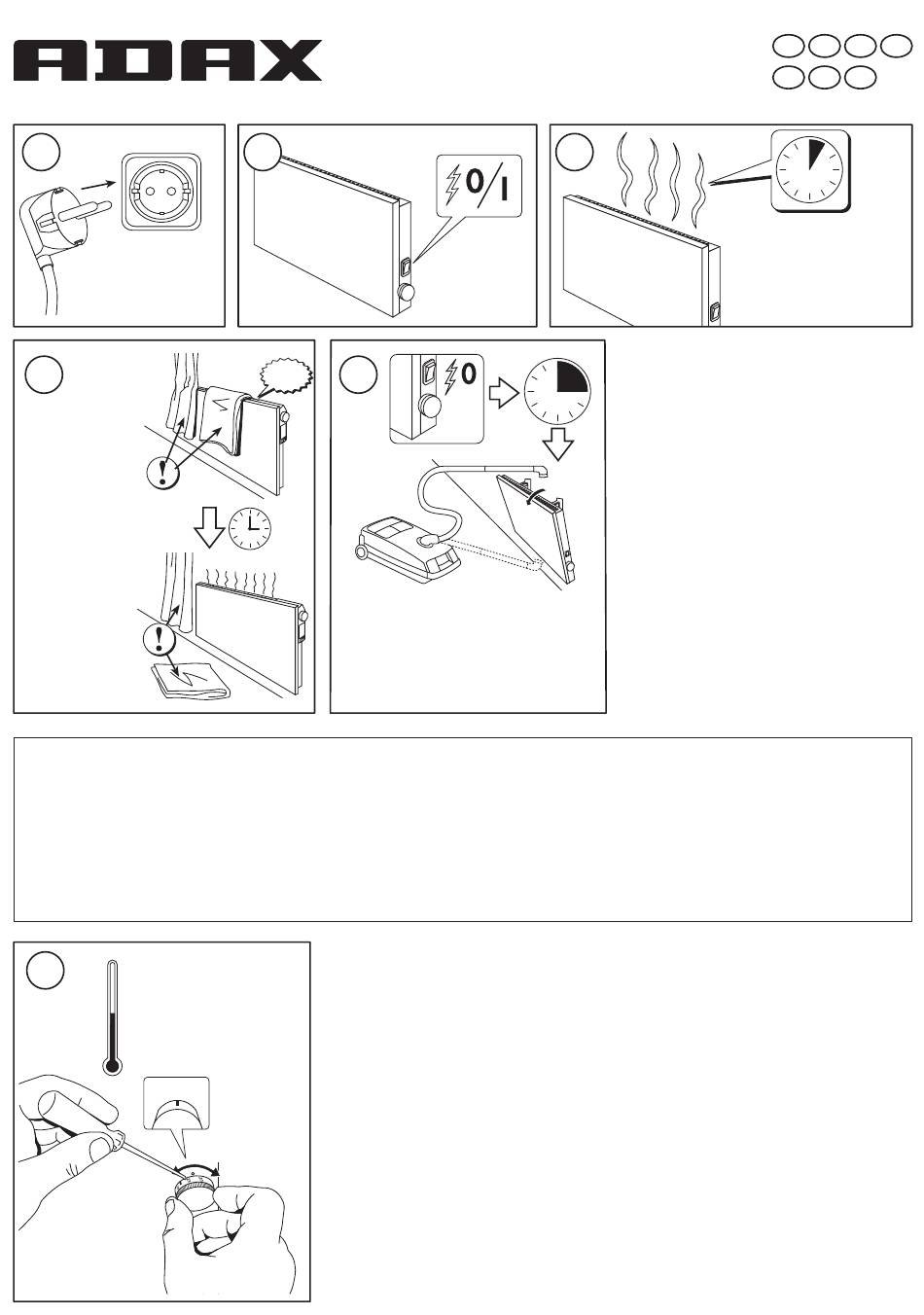 ADAX

0/I

0