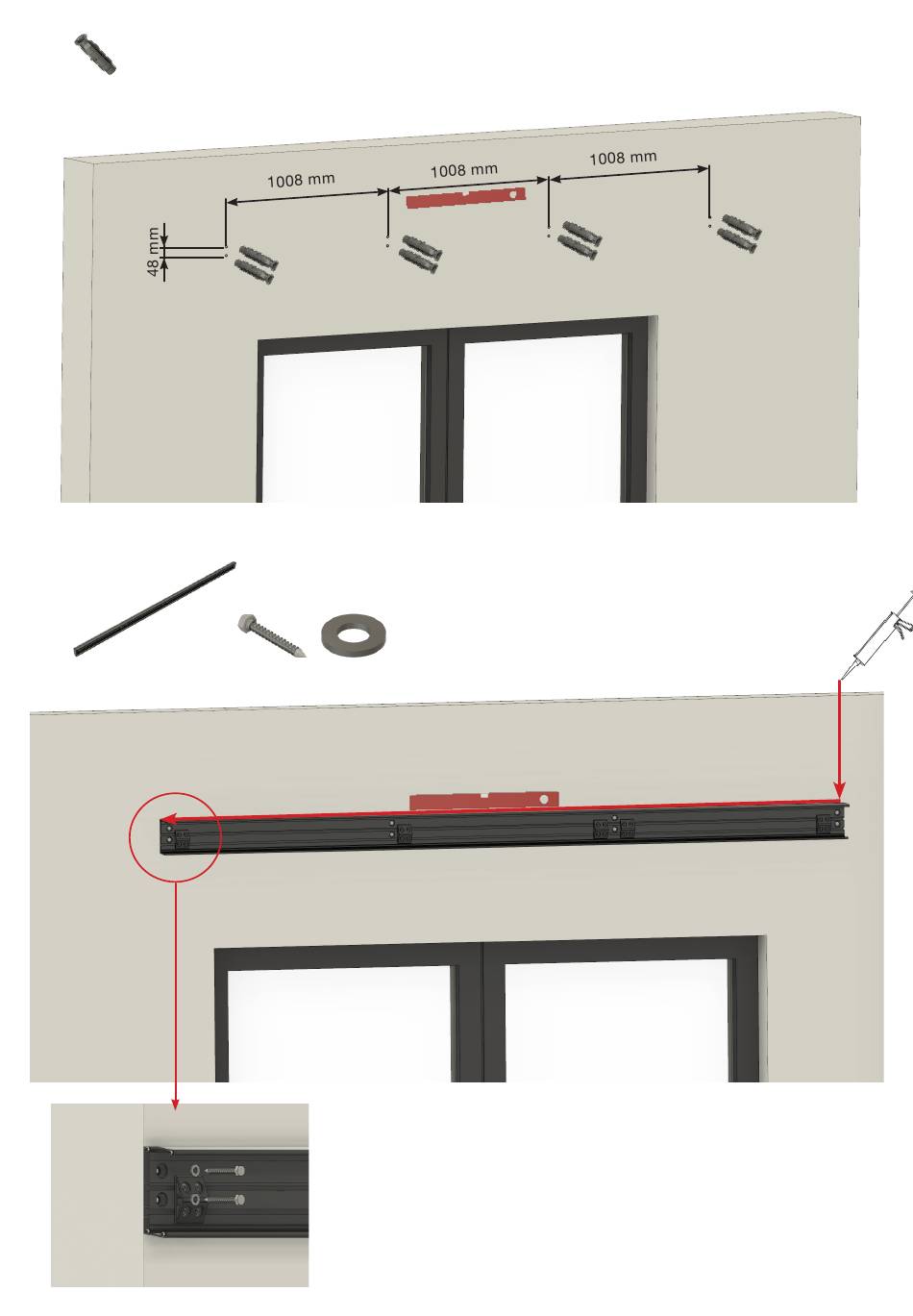 1008 mm
1008 mm
1008 mm
48 mm