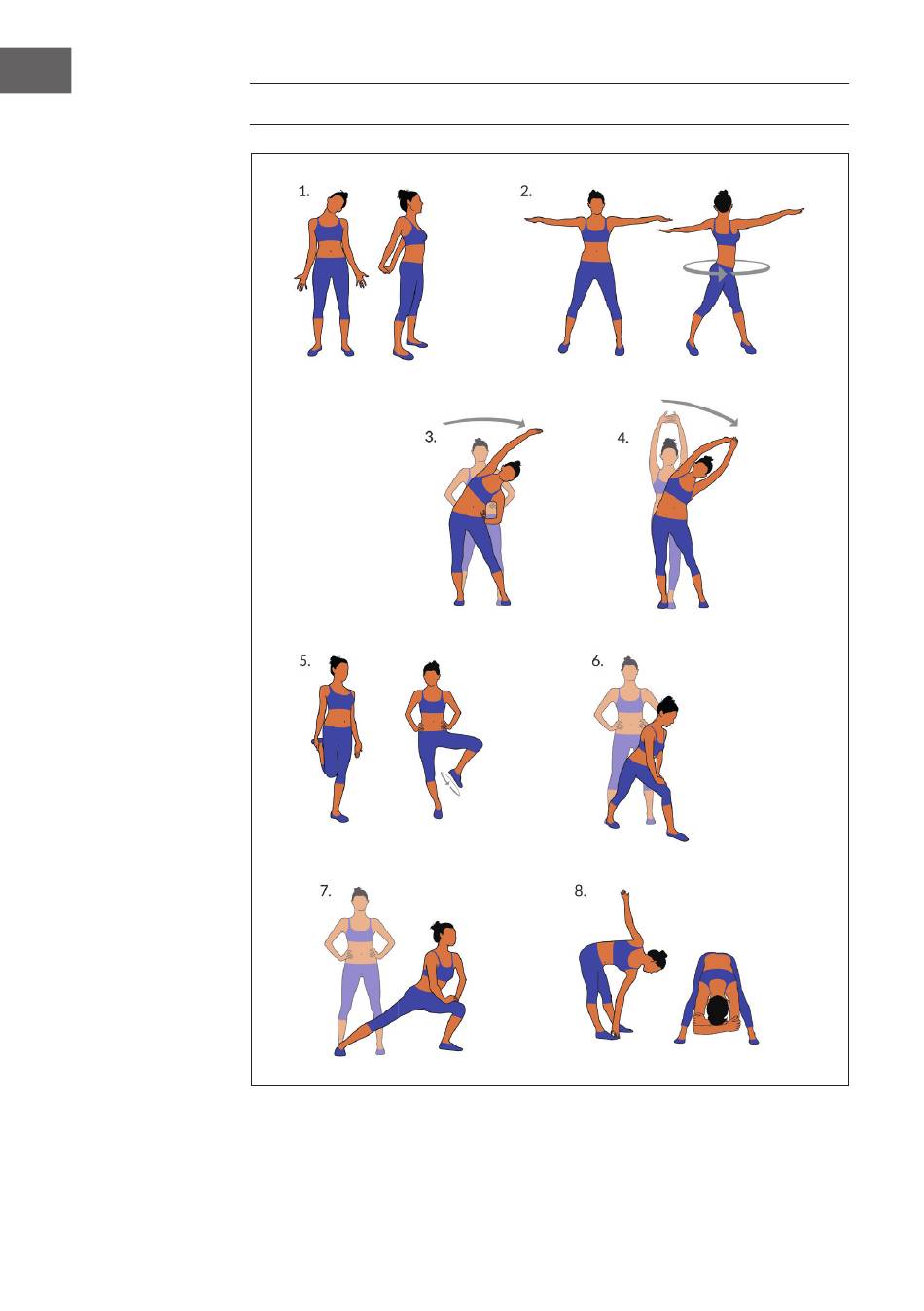 1.

2.

3.

4.

5.

6.

7.

8.