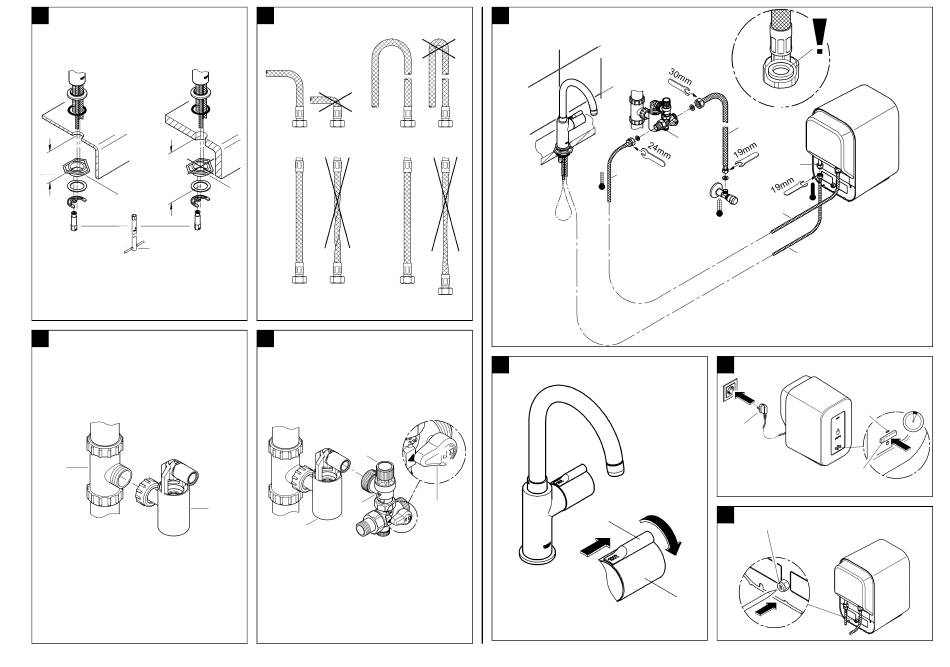 30mm
24mm
19mm
19mm