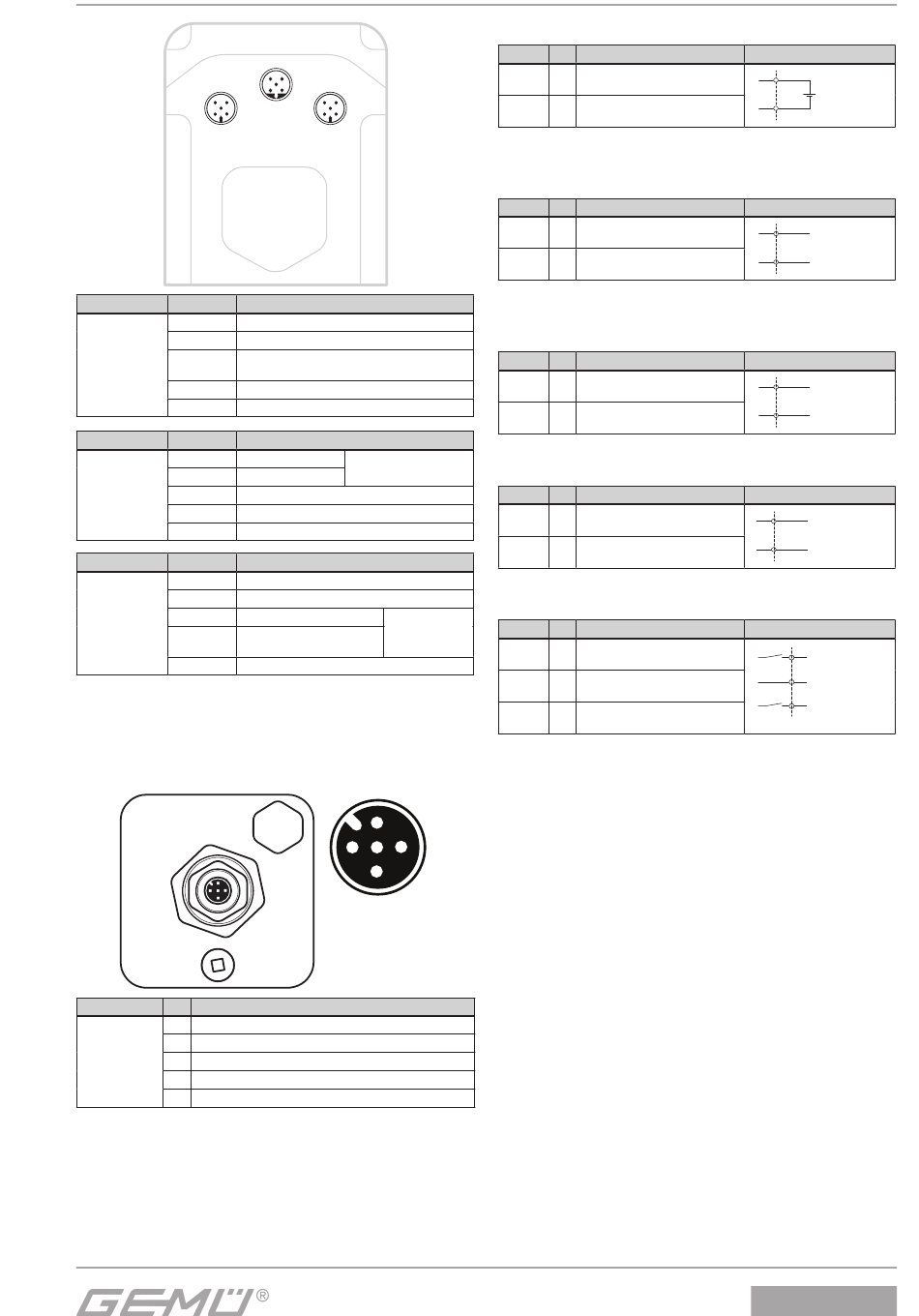 GEMÜ®