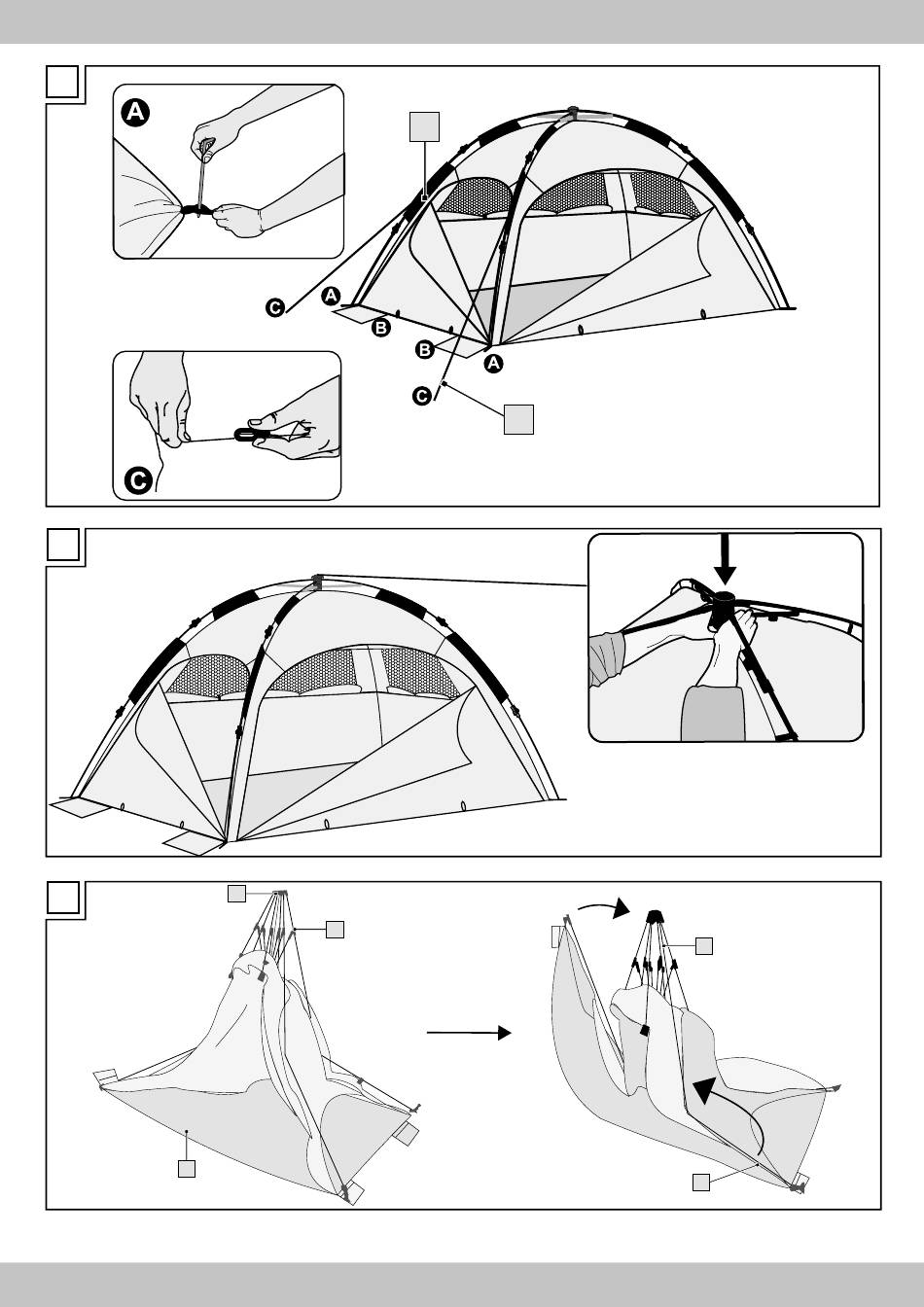 A

C

A

B

B

A

C

C