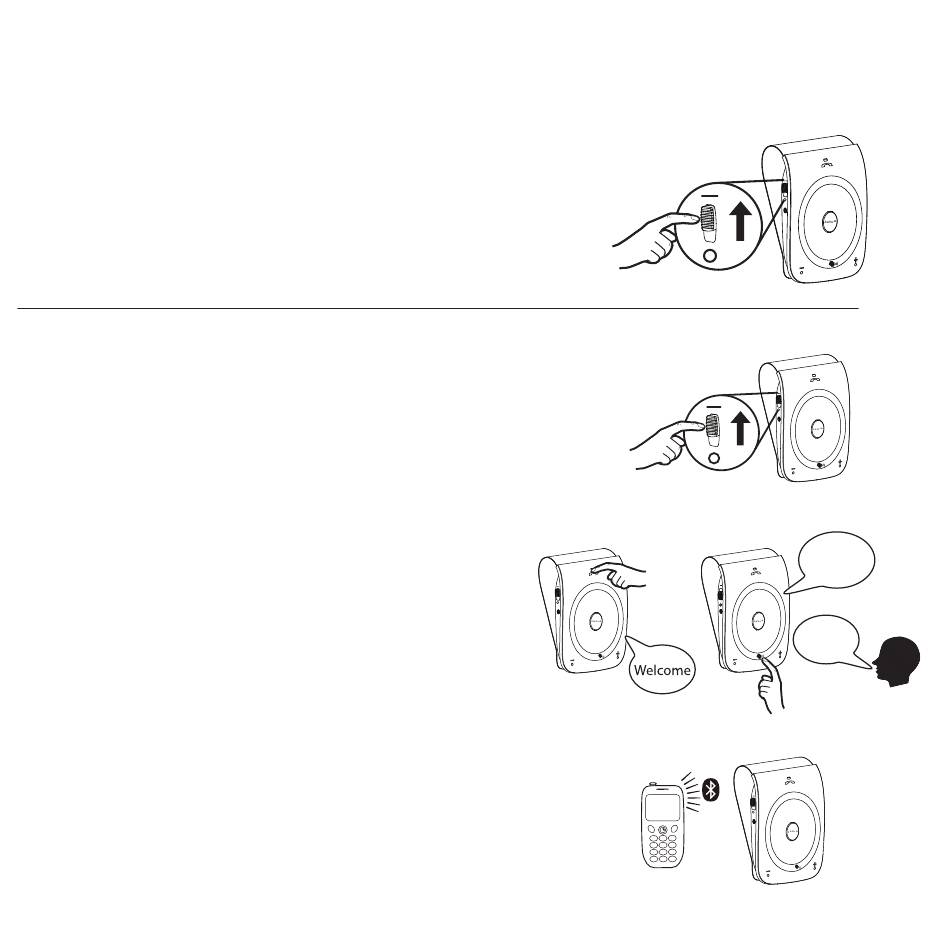 Welcome