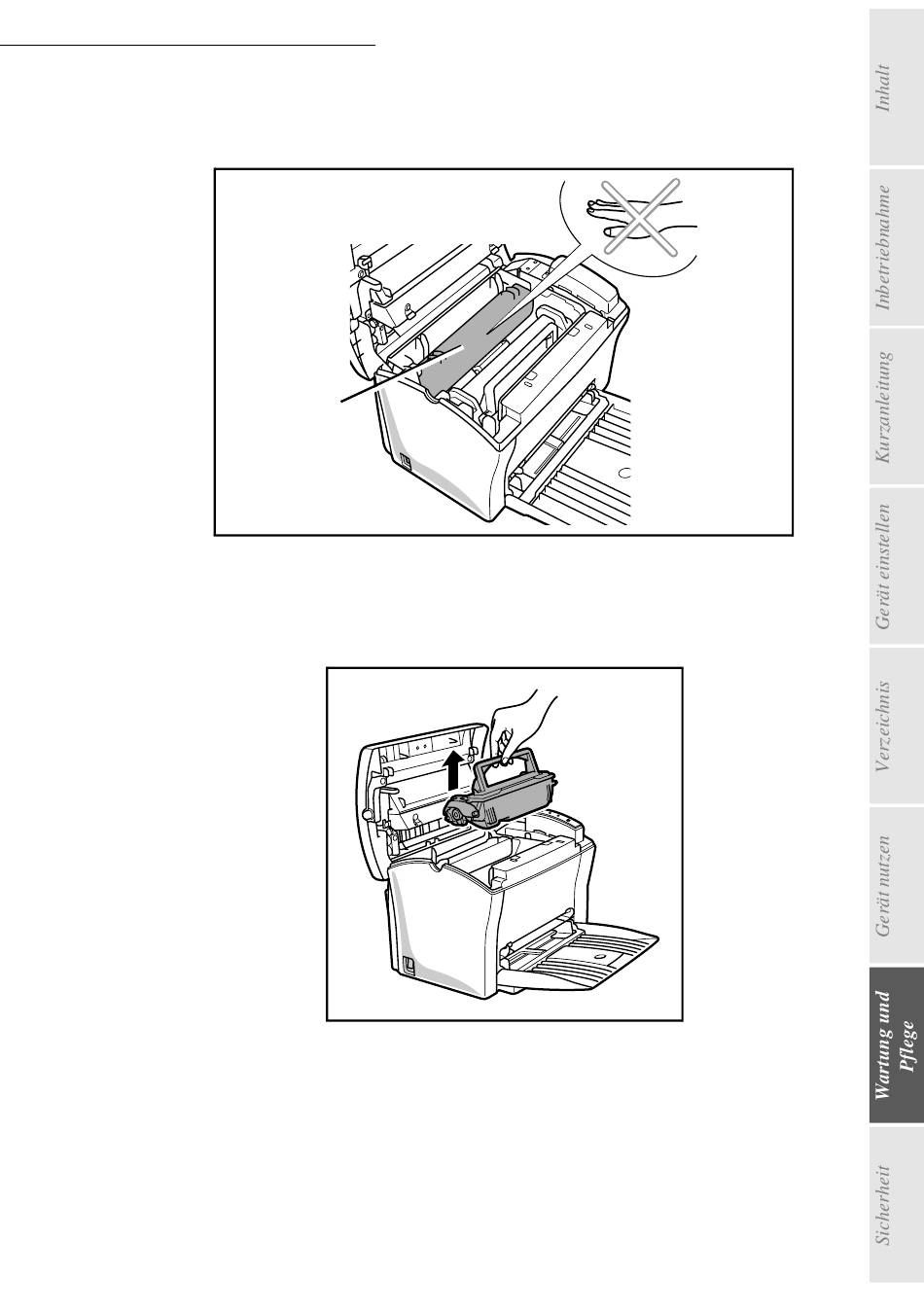 Inhalt

Inbetriebnahme

Kurzanleitung

Gerät einstellen

Verzeichnis

Gerät nutzen

Wartung und Pflege

Sicherheit