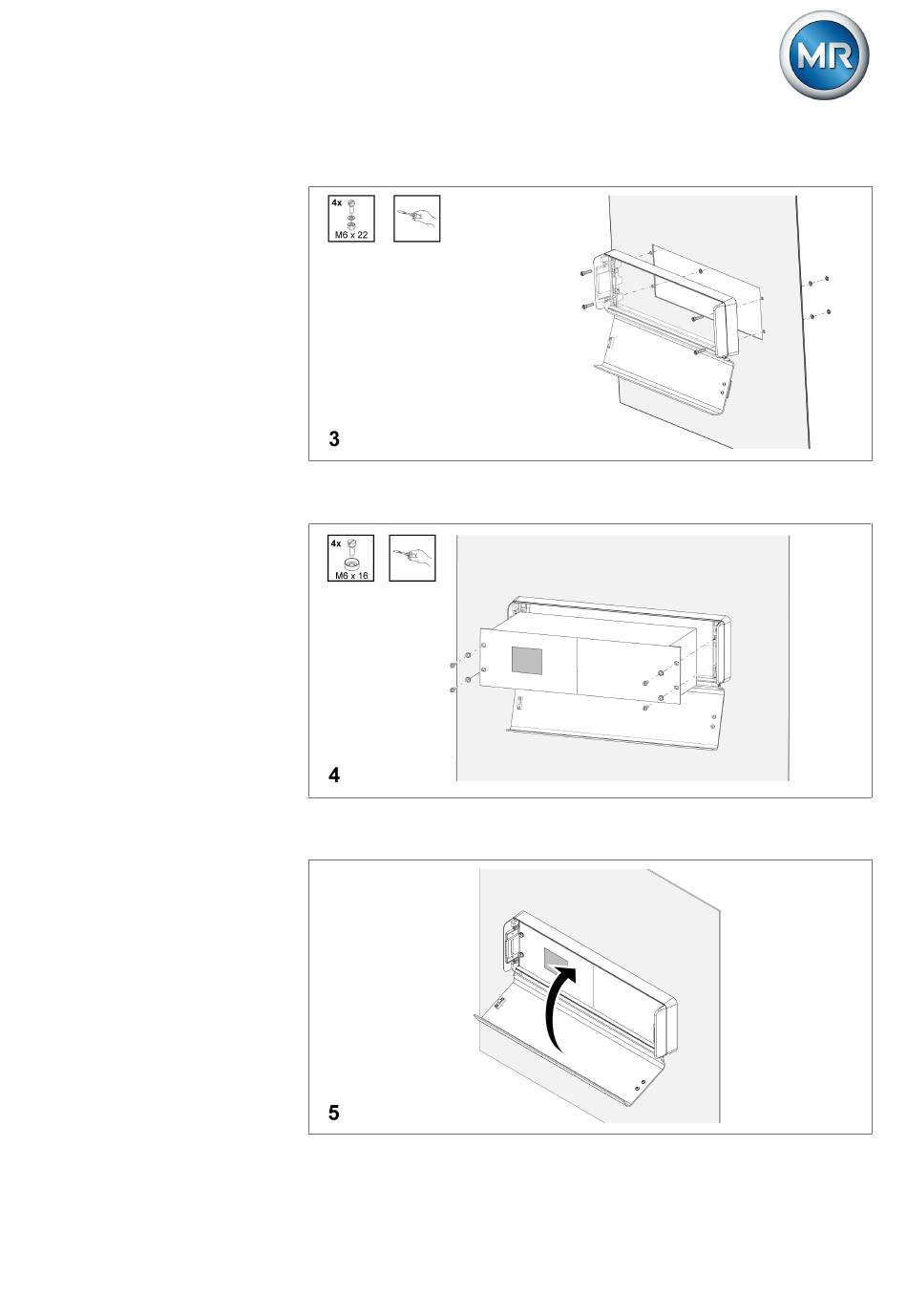 MR

4x
M6 x 22

3

4x
M6 x 16

4

5