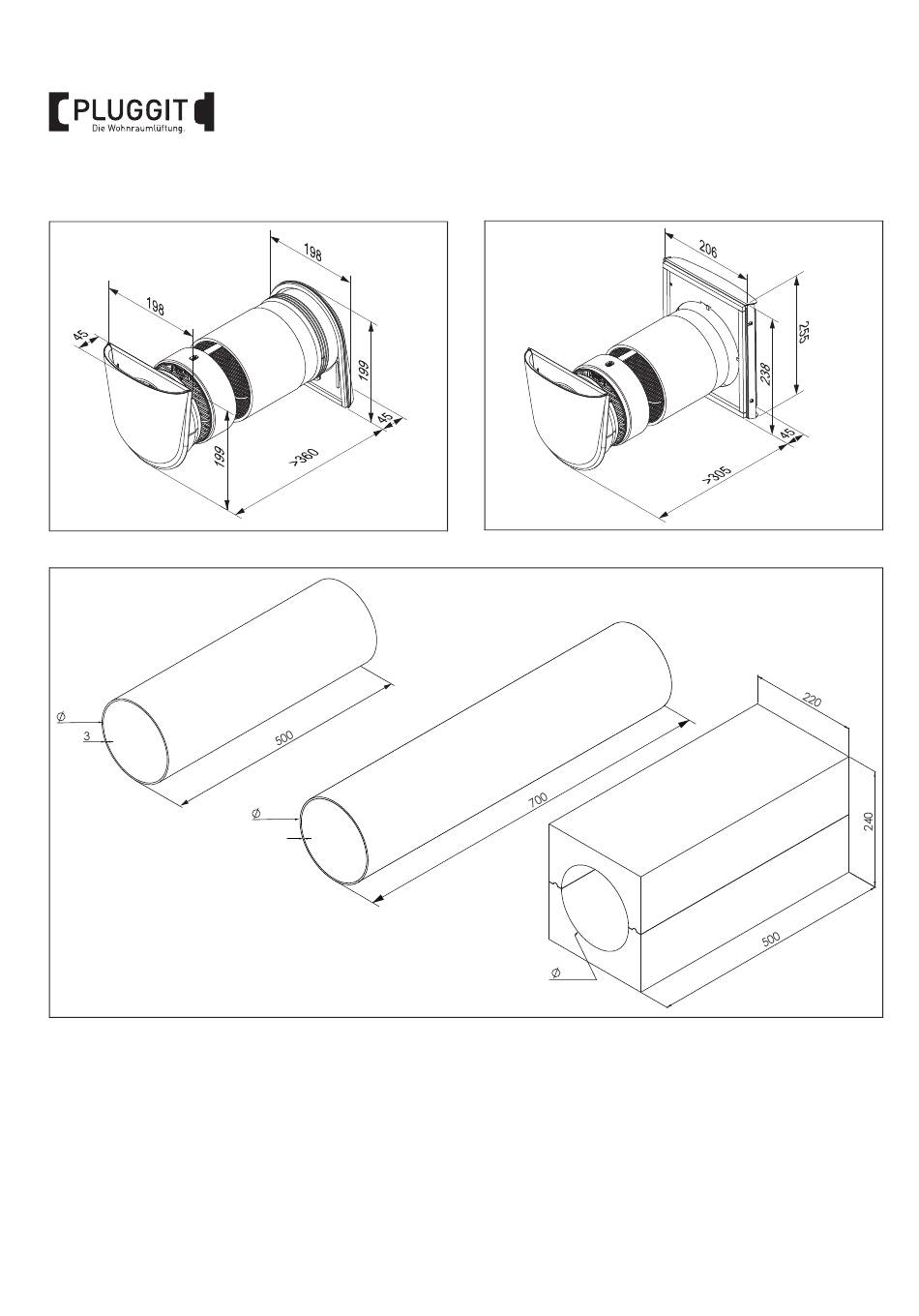 PLUGGIT
Die Wohnraumlüftung.

198
198
45
199
199
45
>360

206
255
238
45
>305

Ø
3
500
Ø
700
220
240
500
Ø