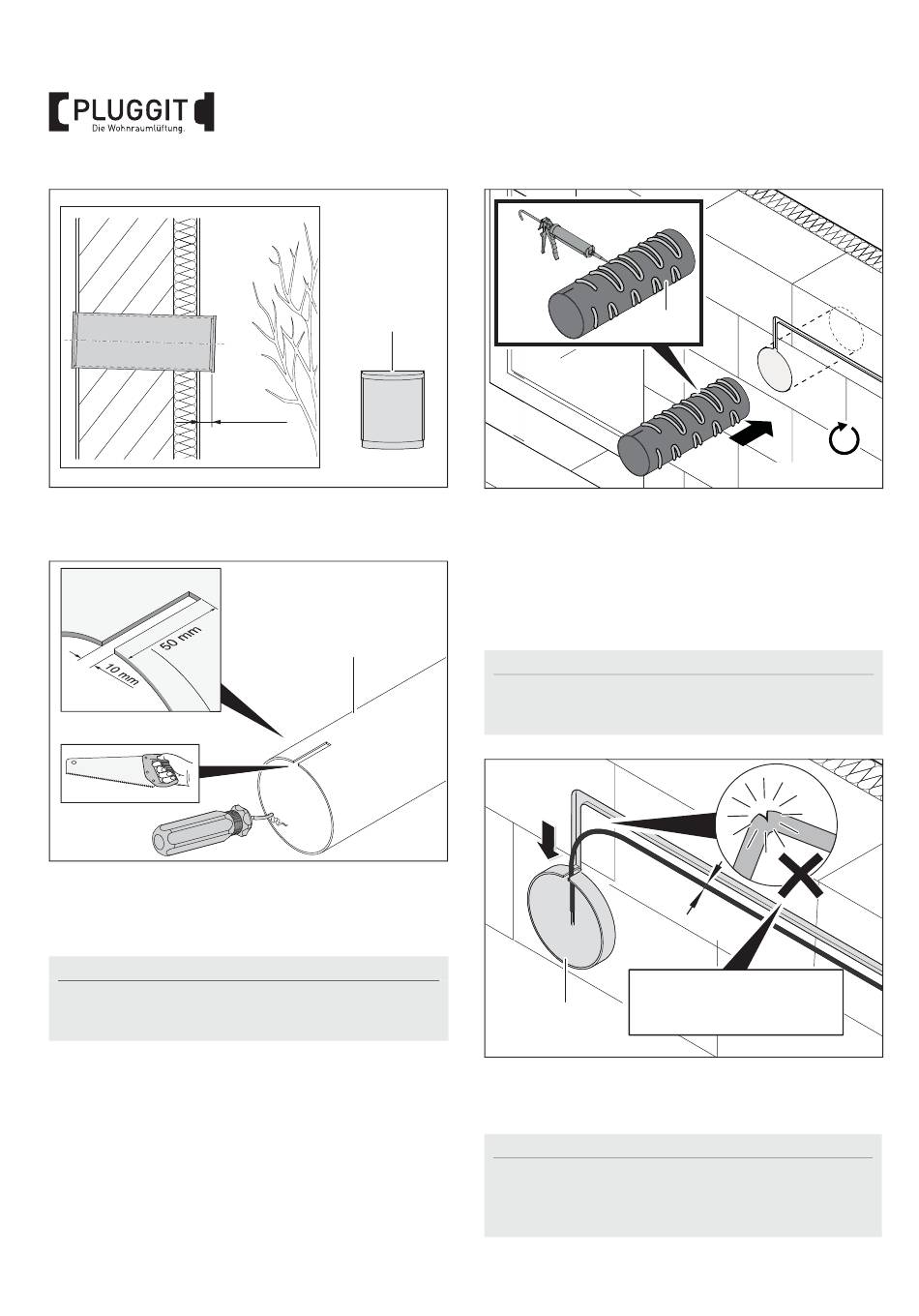 PLUGGIT
Die Wohnraumlüftung.

50 mm
10 mm