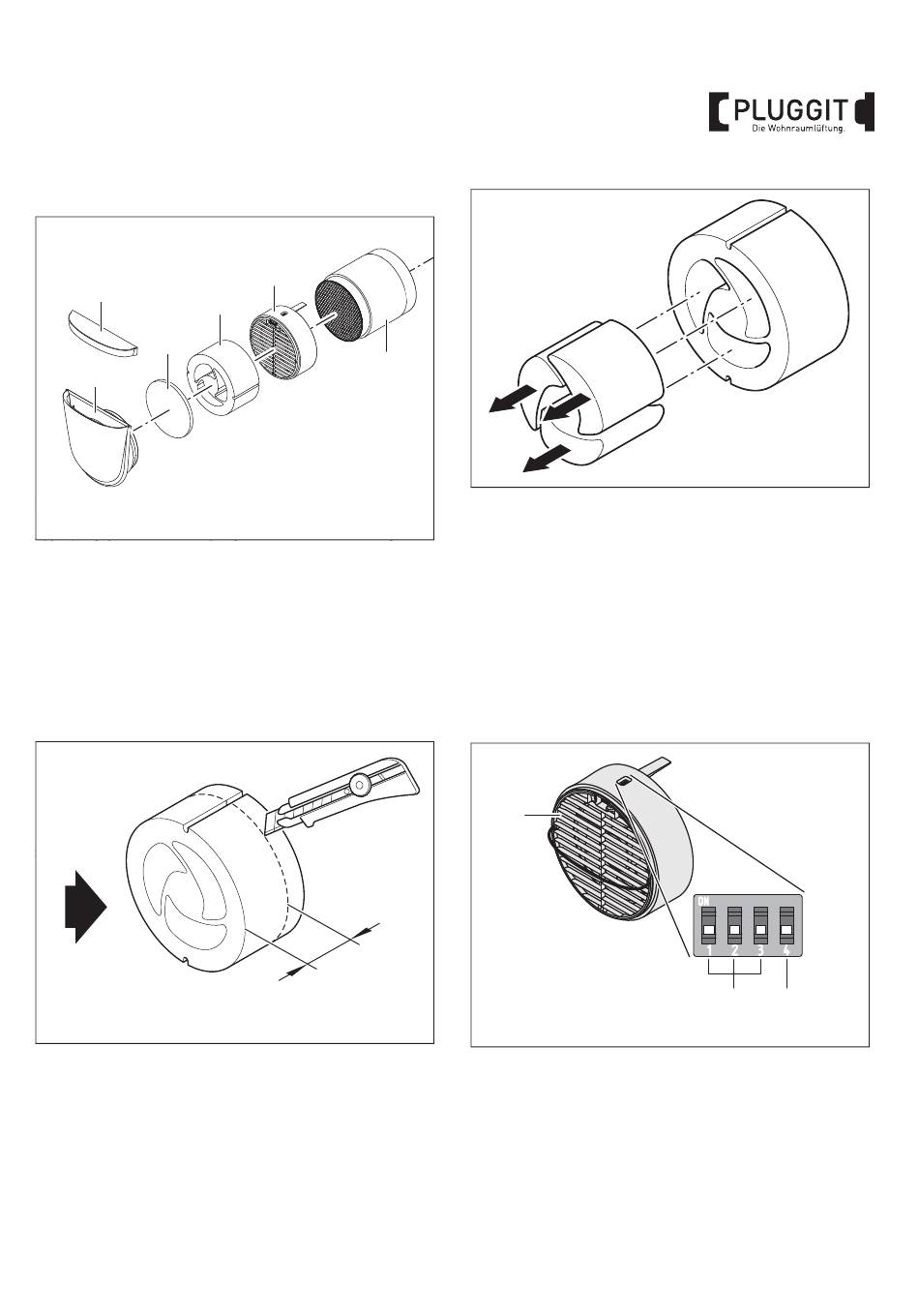 PLUGGIT
Die Wohnraumlüftung.

ON
1 2 3 4