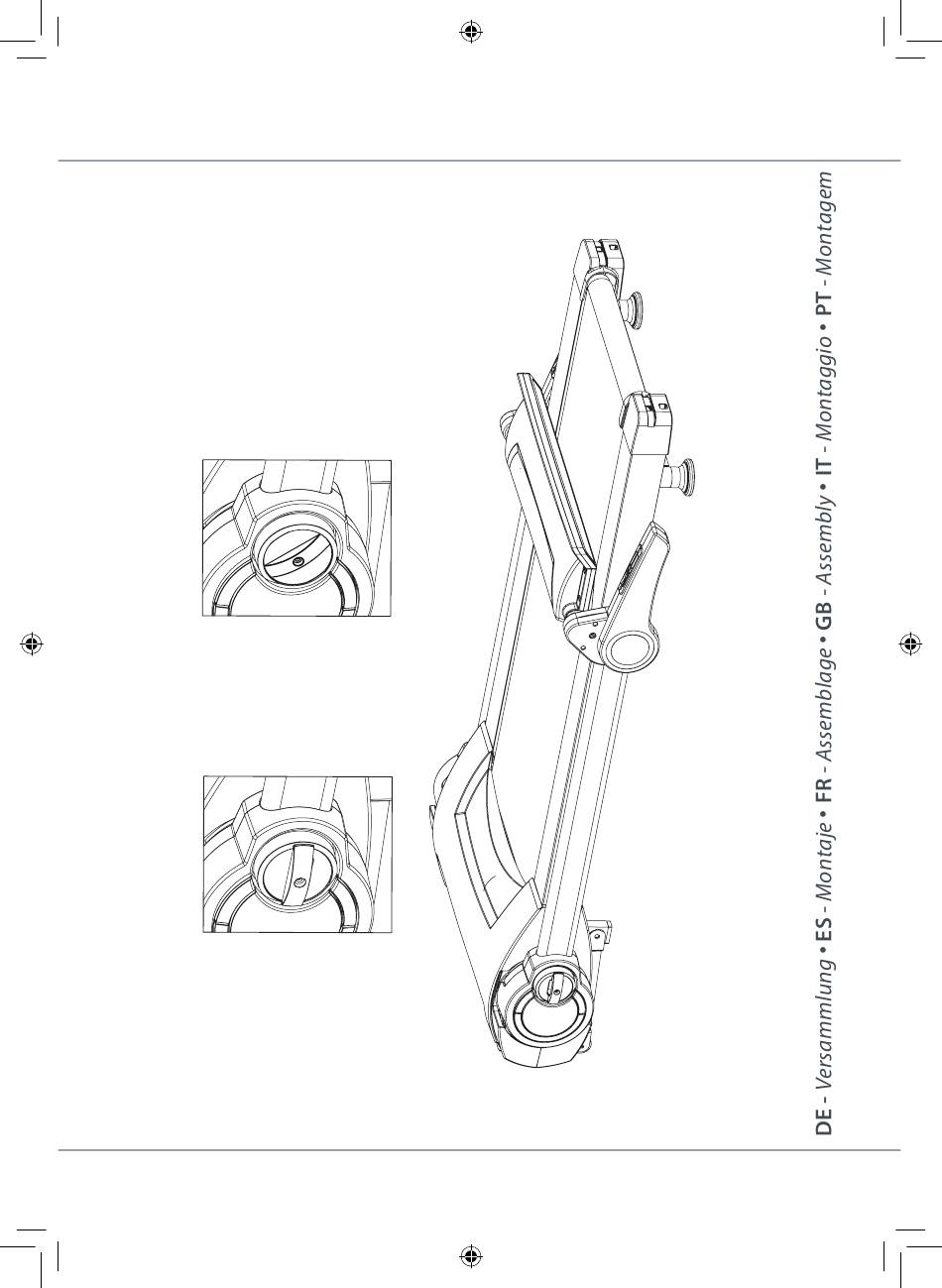 DE - Versammlung • ES - Montaje • FR - Assemblage • GB - Assembly • IT - Montaggio • PT - Montagem