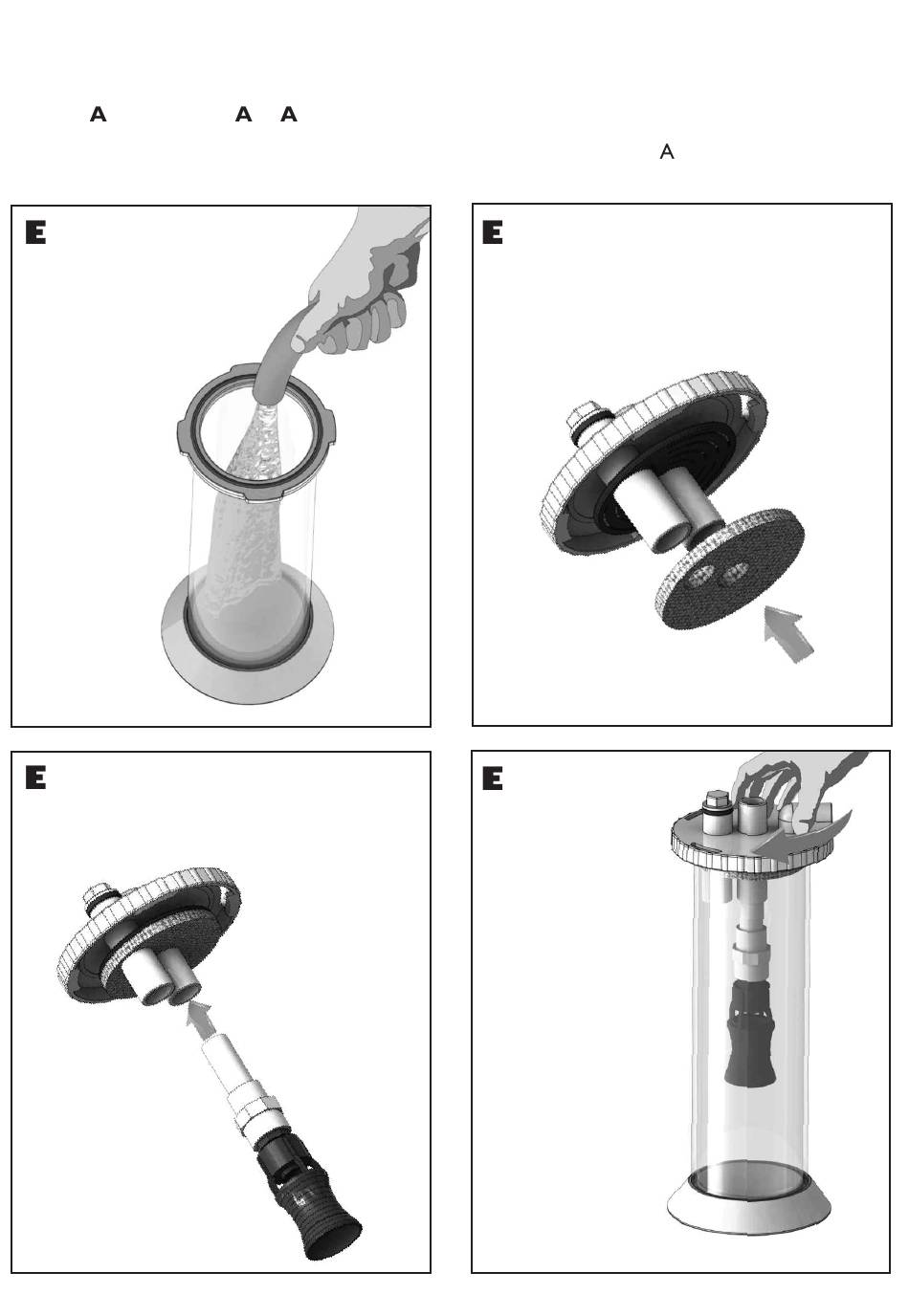 A A A

A

E

E

E

E