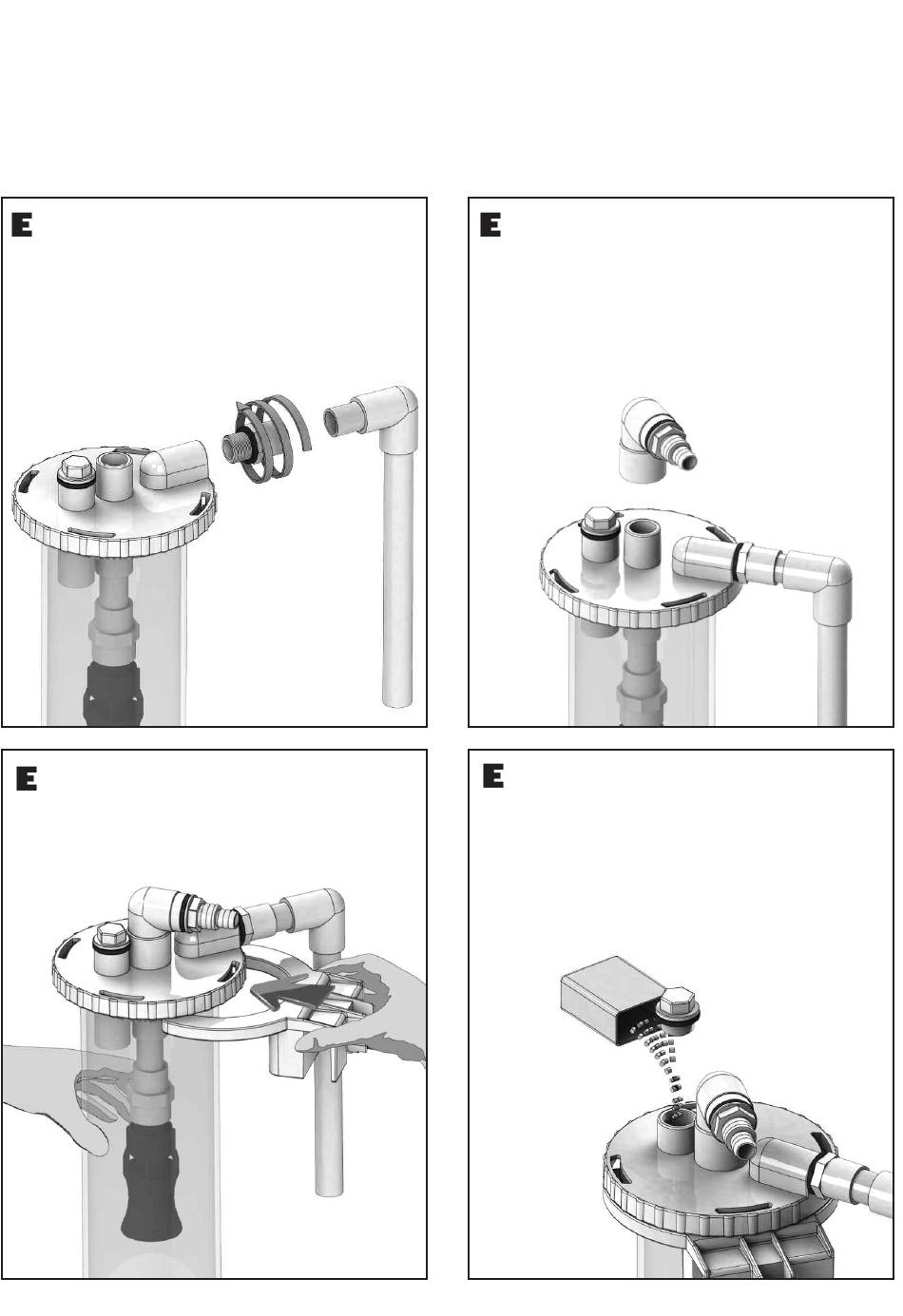 E

E

E

E