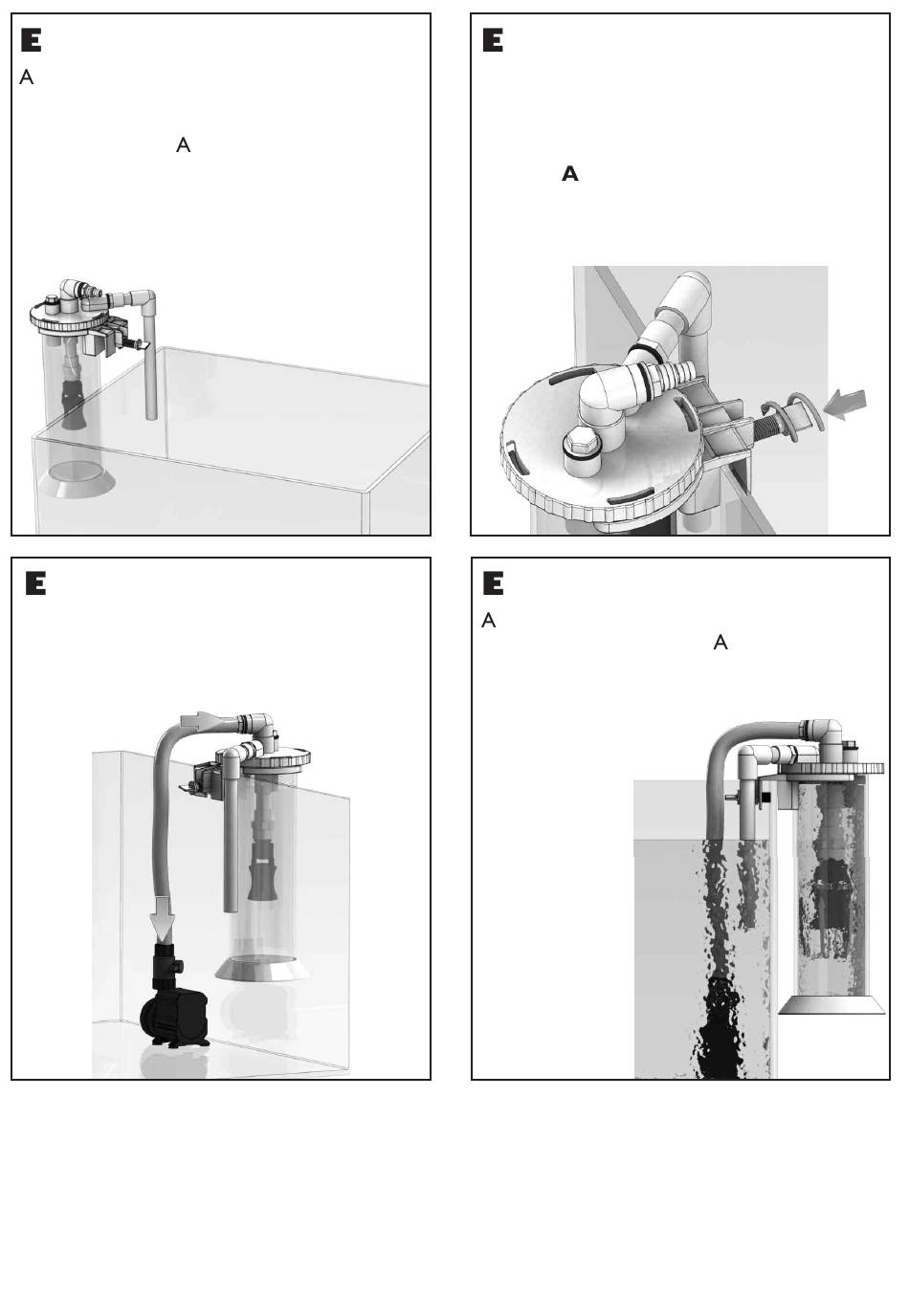 E
A

A

E

A

E

E
A
A