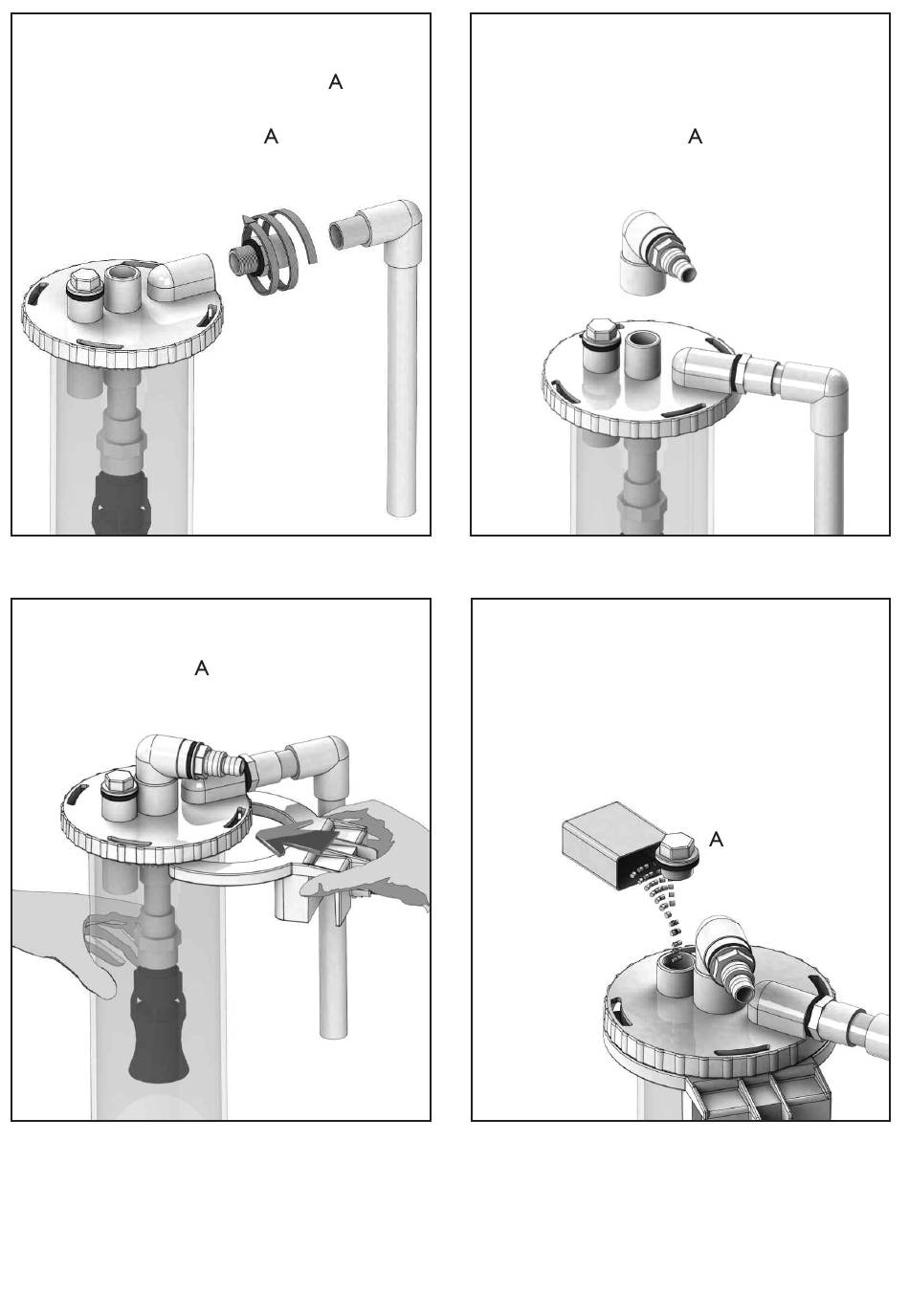 A

A

A

A

A