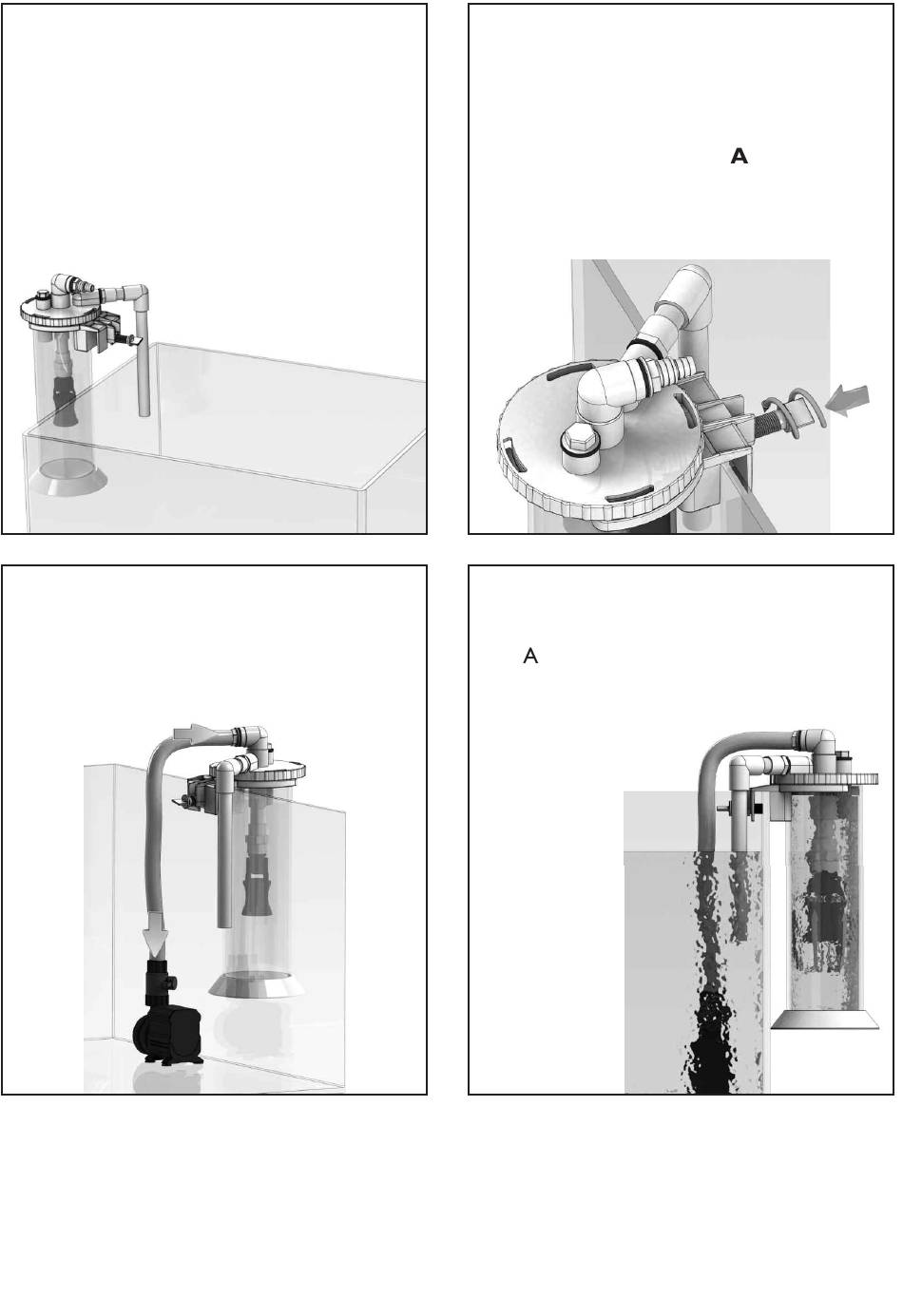 A

A