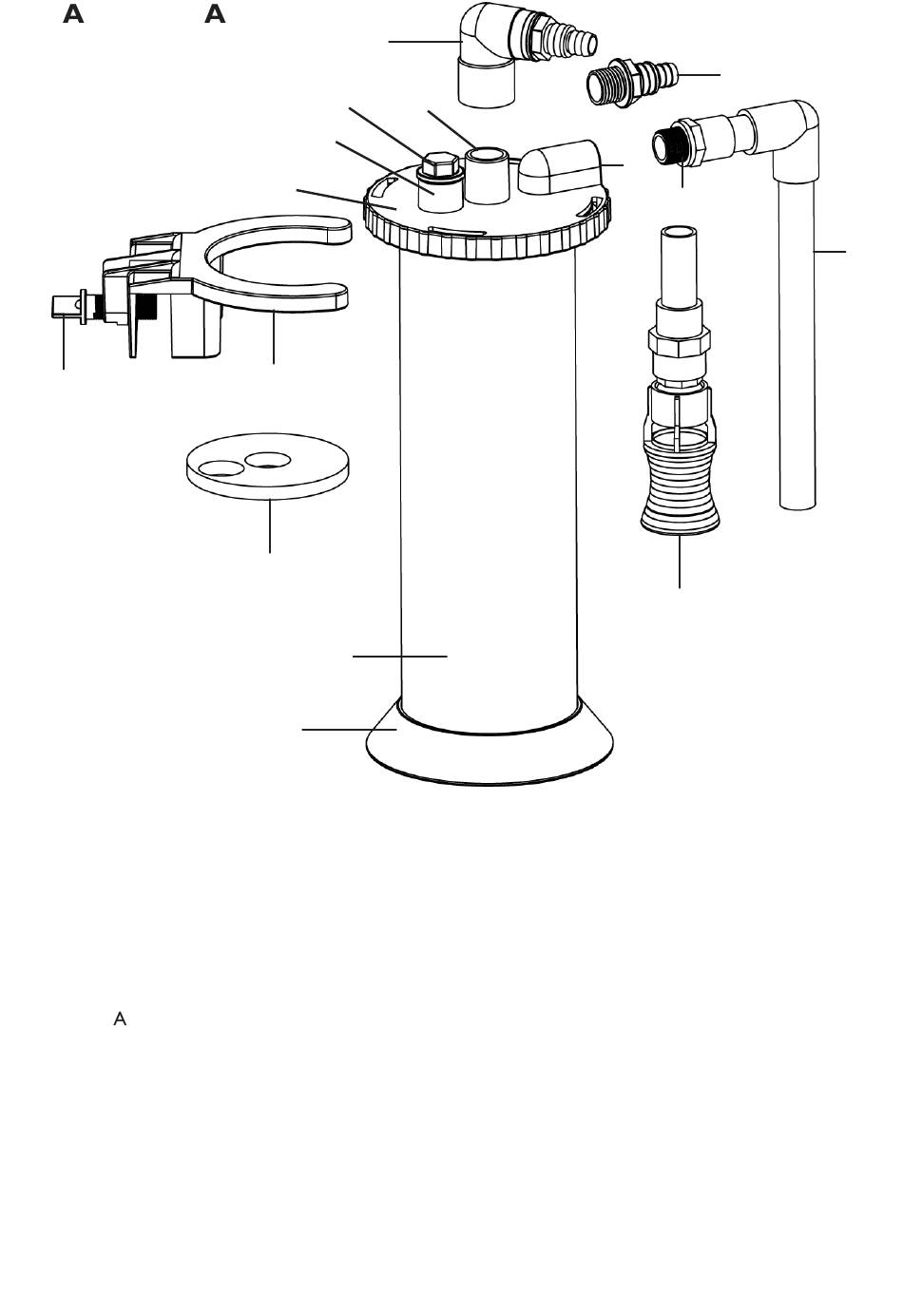 A A

A