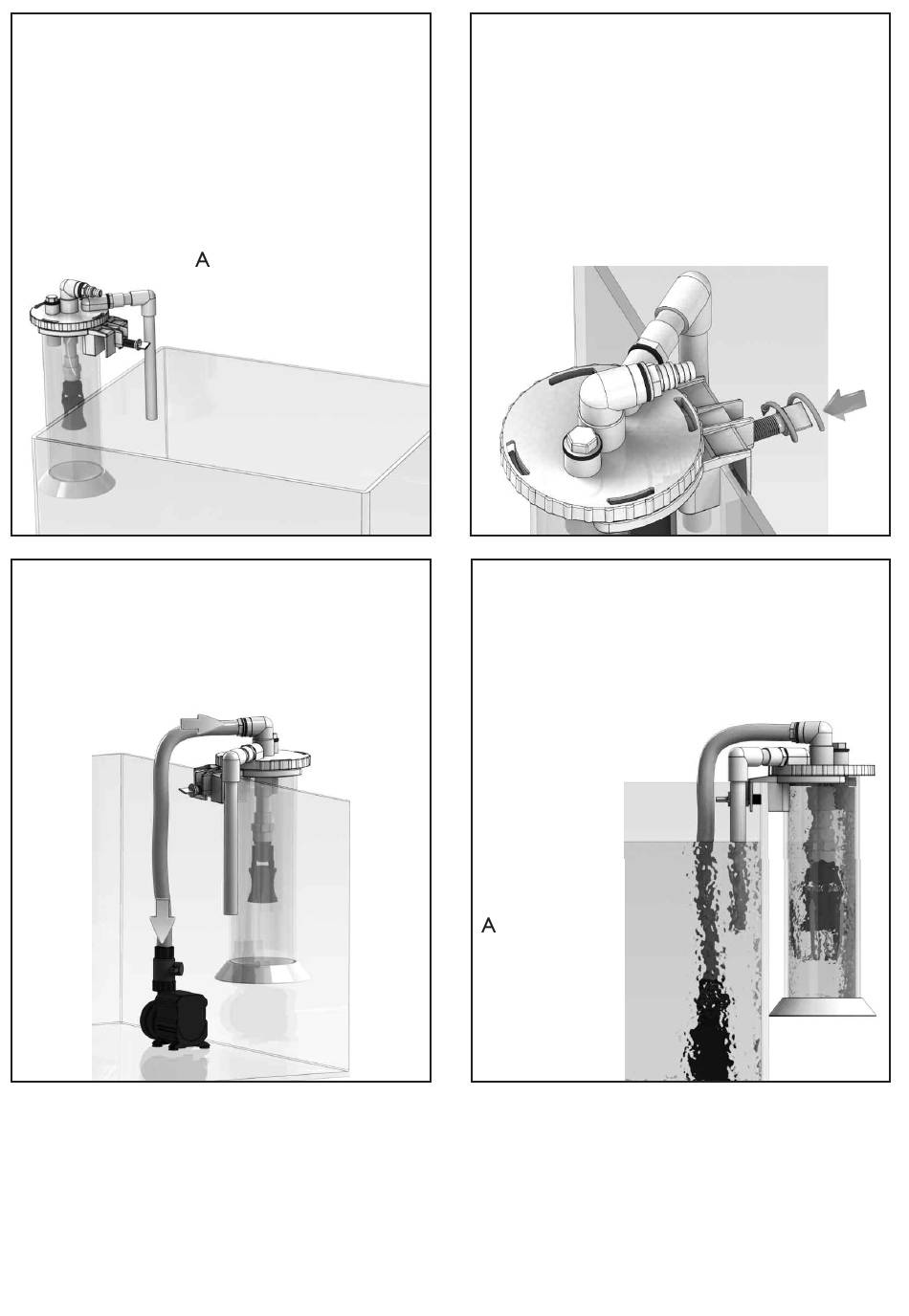 A

A