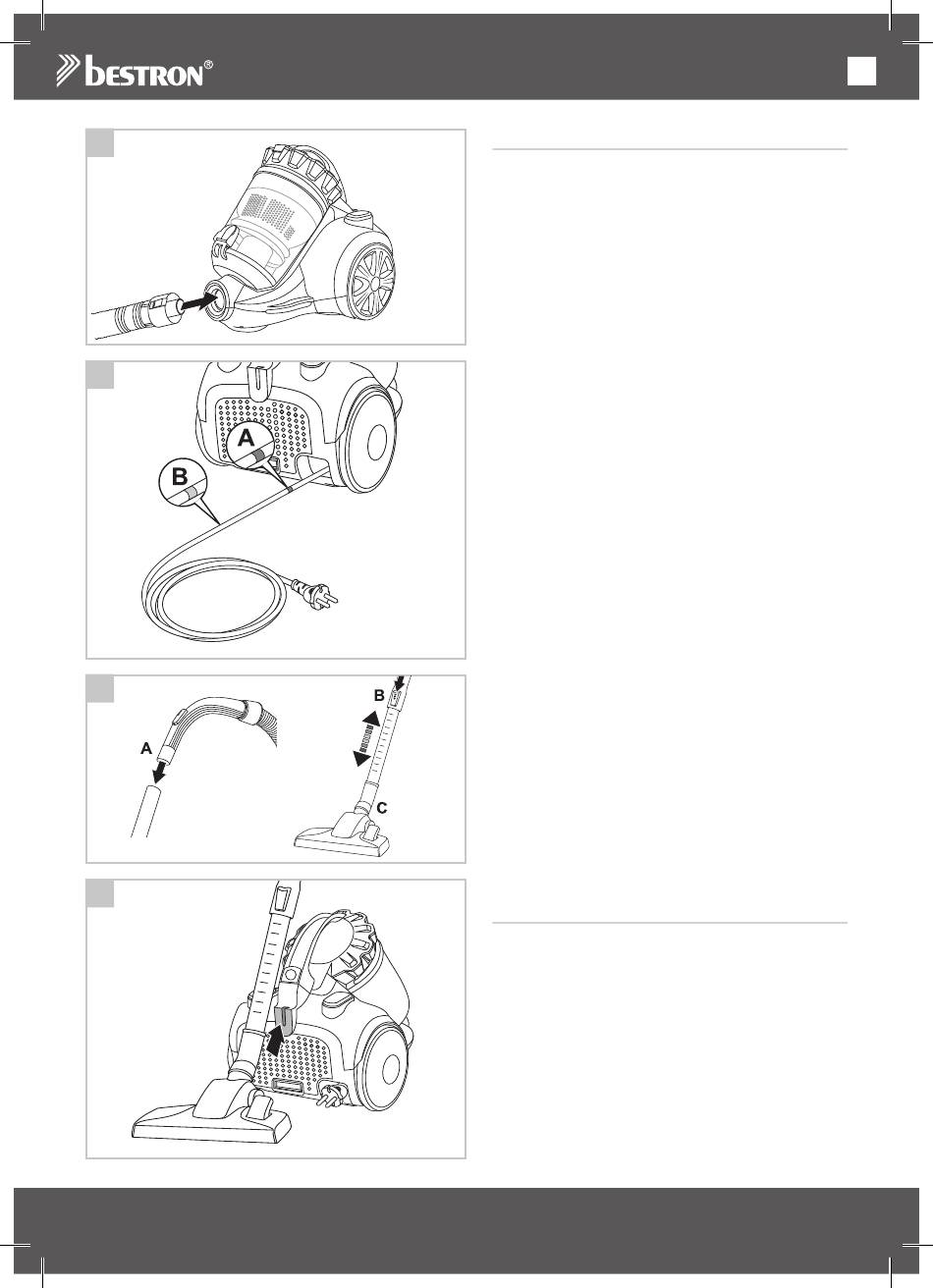 bestron®

A

B

A

B

C