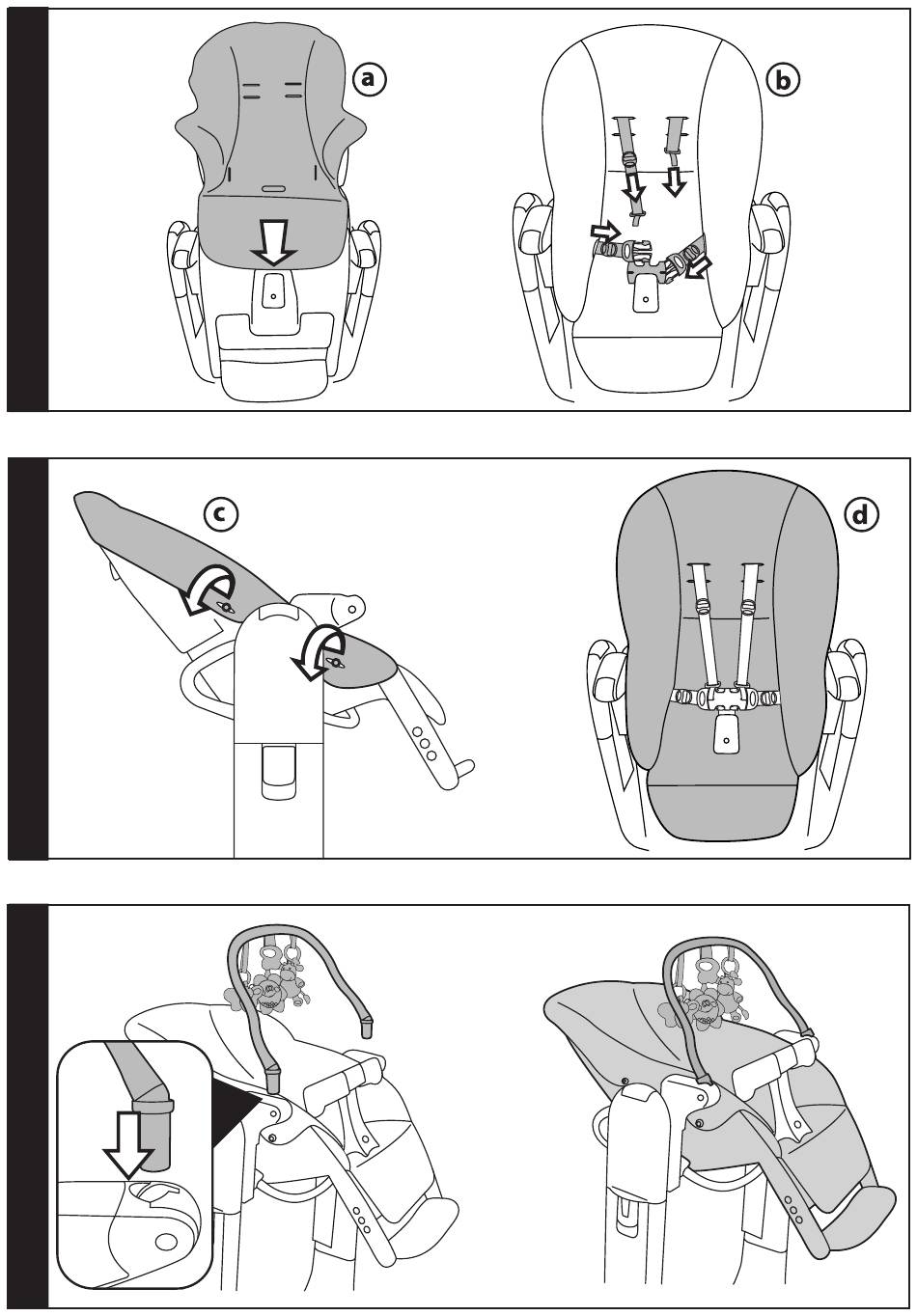 a

b

c

d