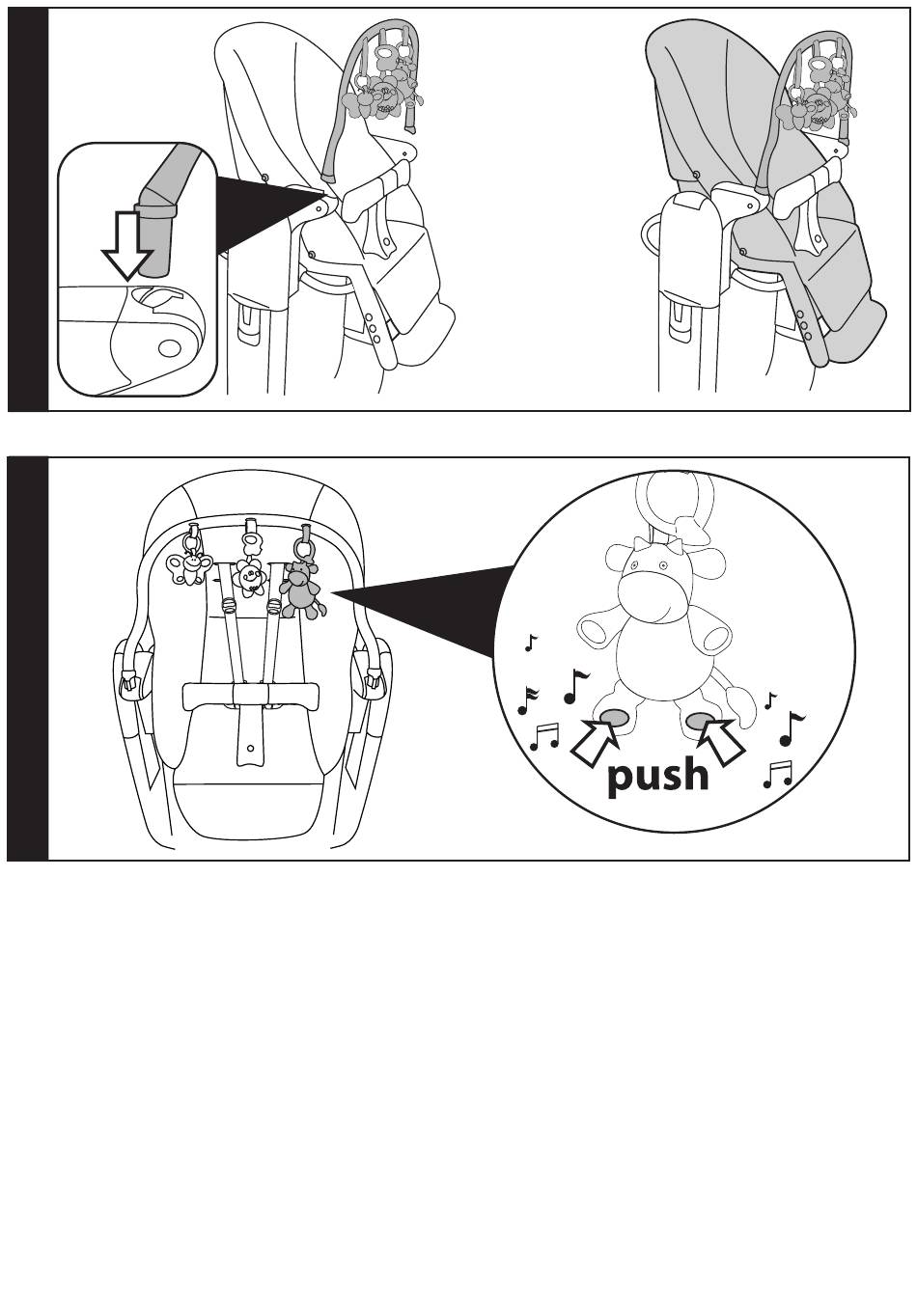 push