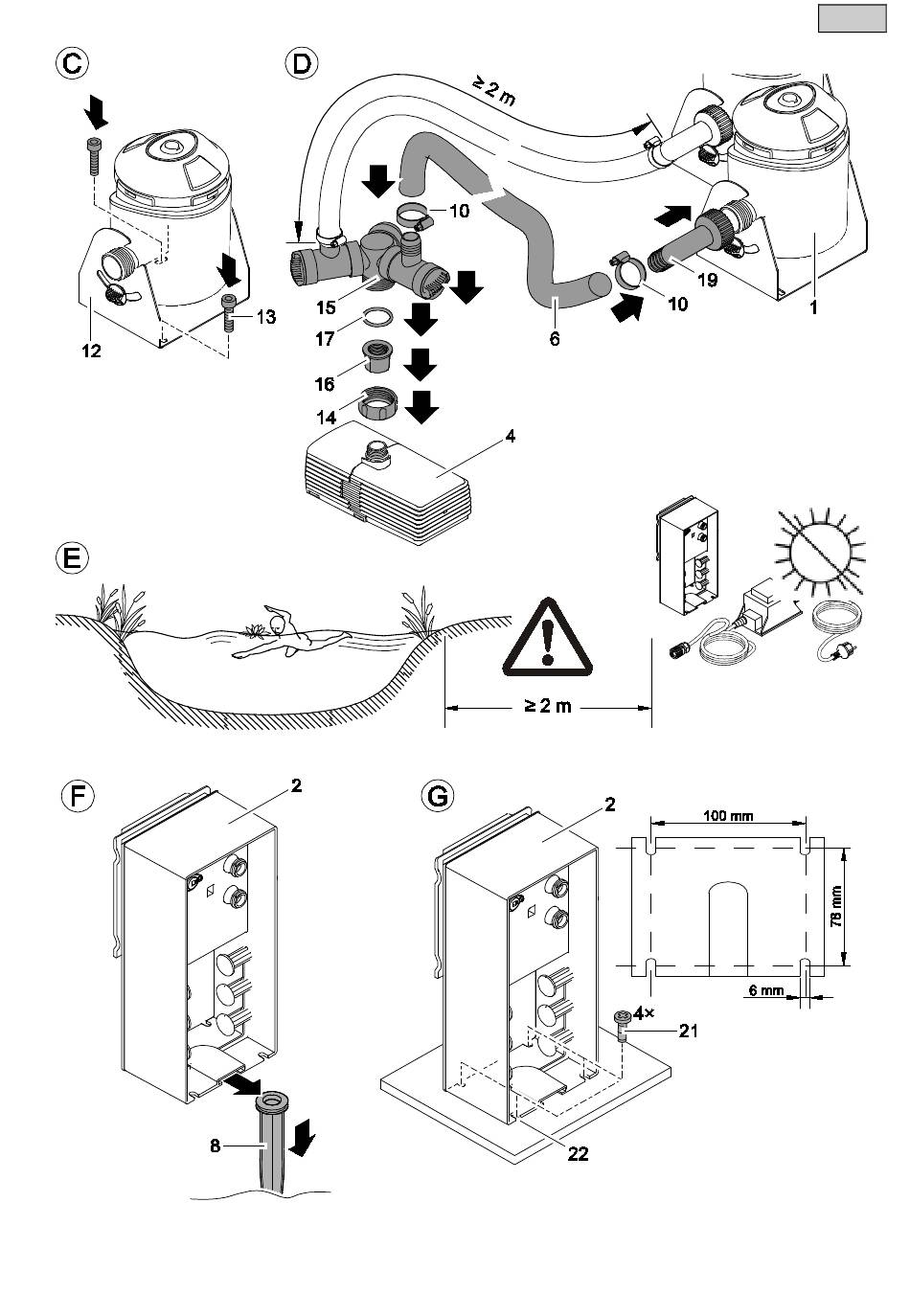 C

13

12

D

≥ 2 m

10

15

17

16

14

4

6

10

19

1

E

≥ 2 m

F

2

8

G

2

100 mm

78 mm

6 mm

4×

21

22