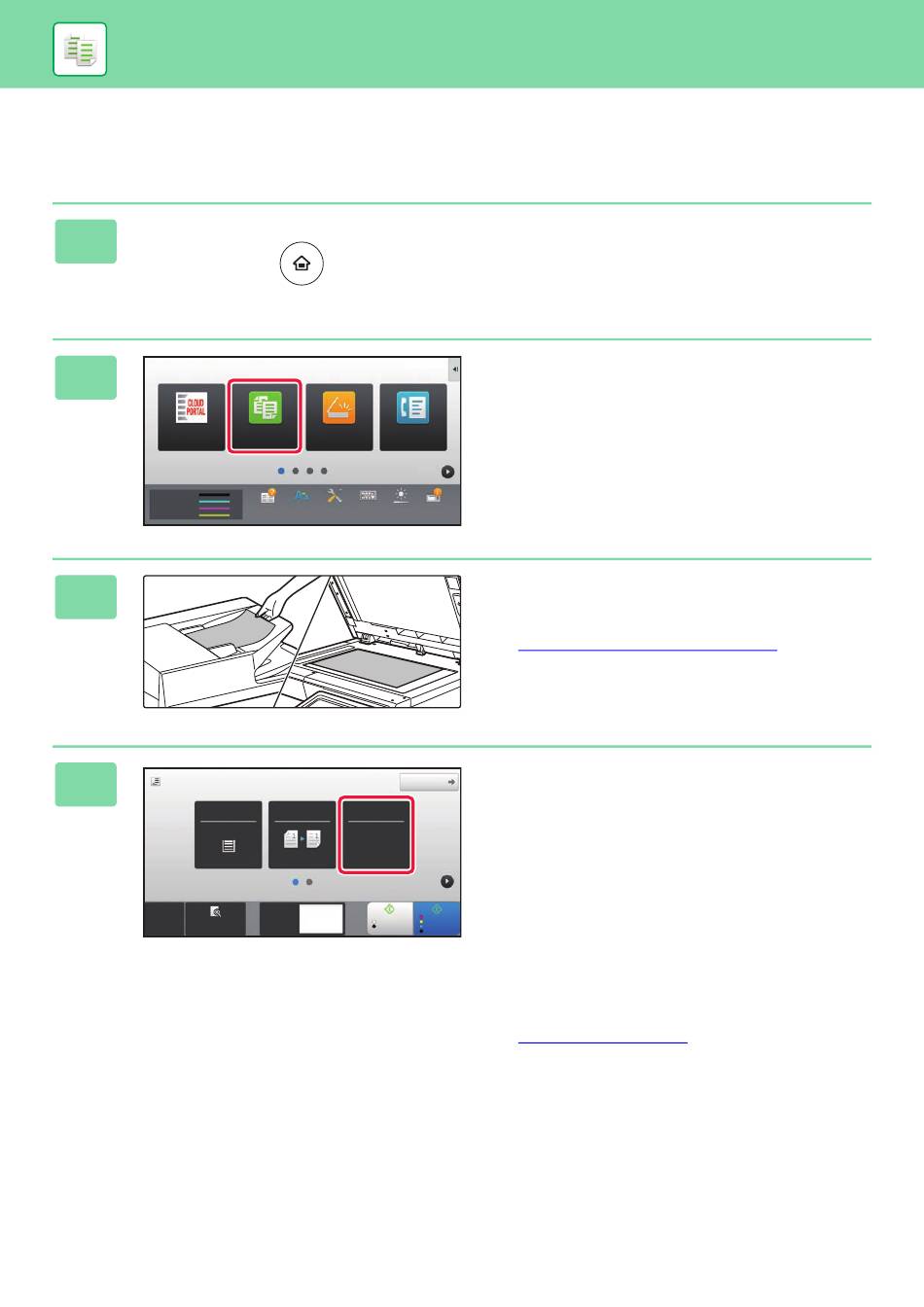 CLOUD PORTAL