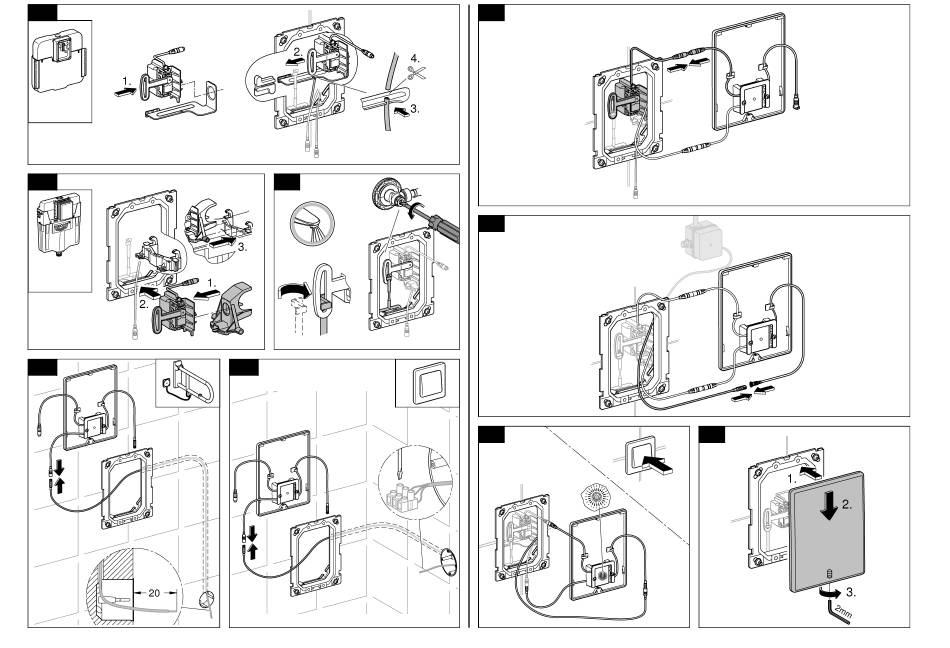 1.
2.
4.
3.
3.
1.
2.
20
1.
2.
3.
2mm