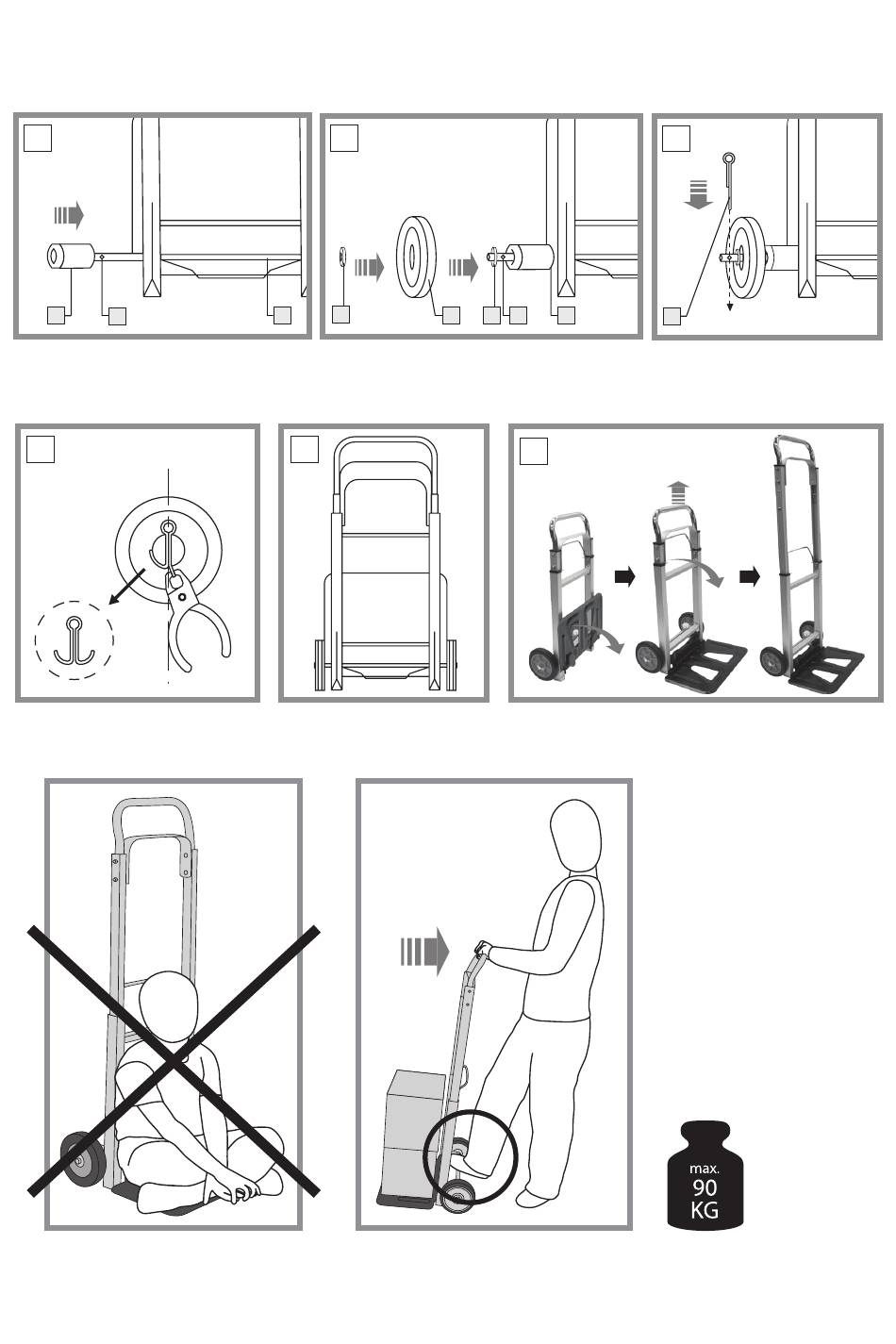 max.
90
KG