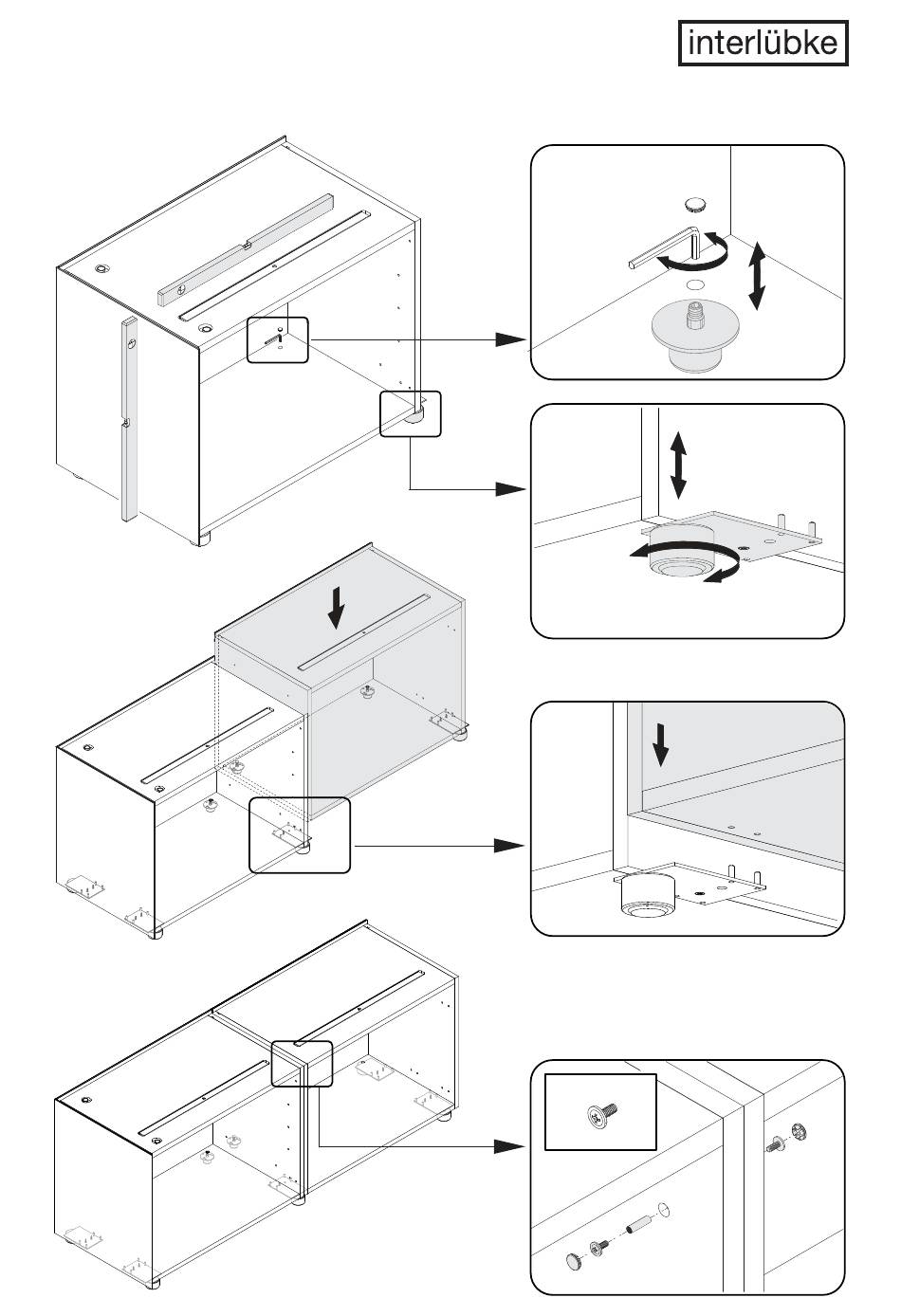 interlübke