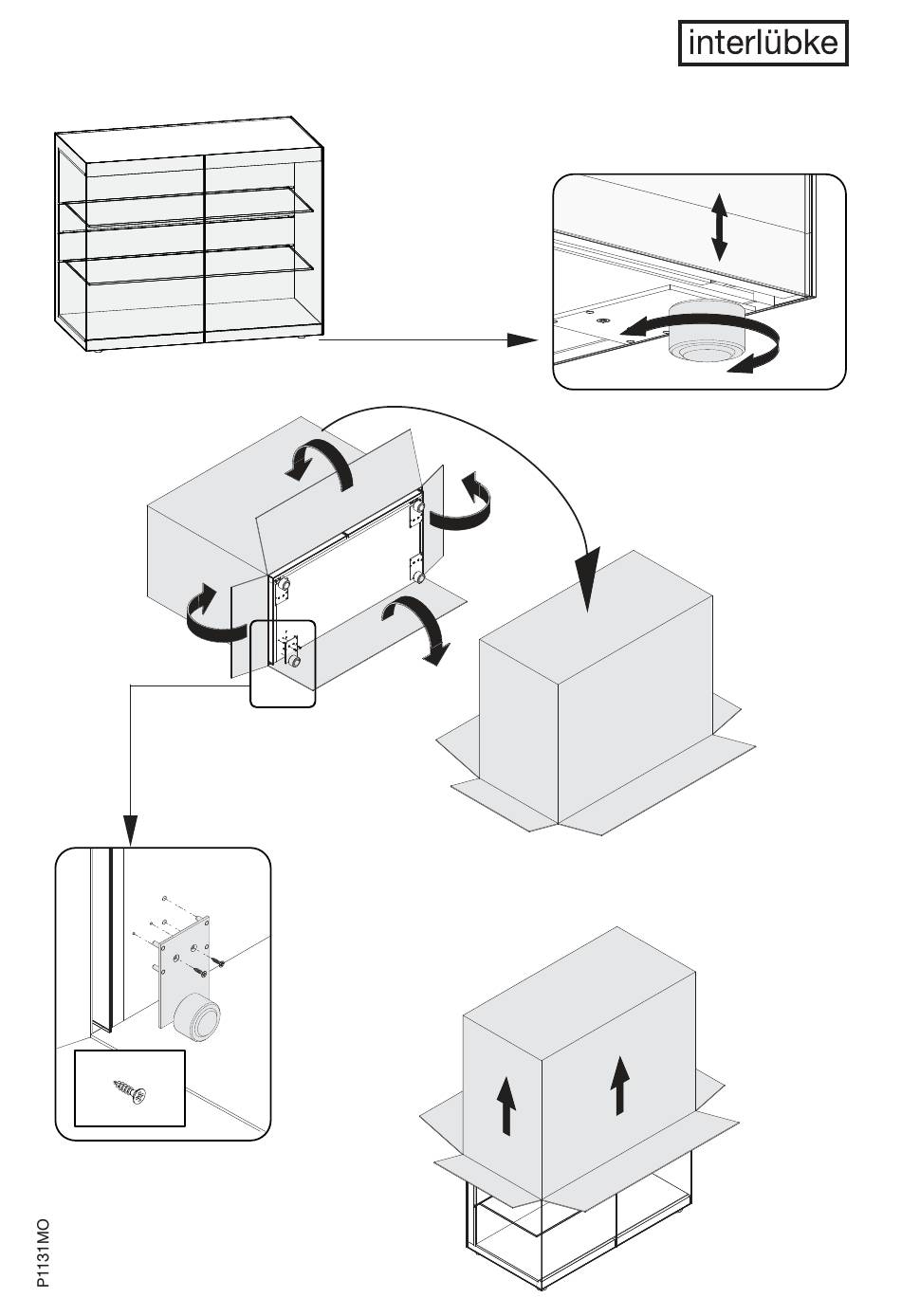 interlübke

P1131MO