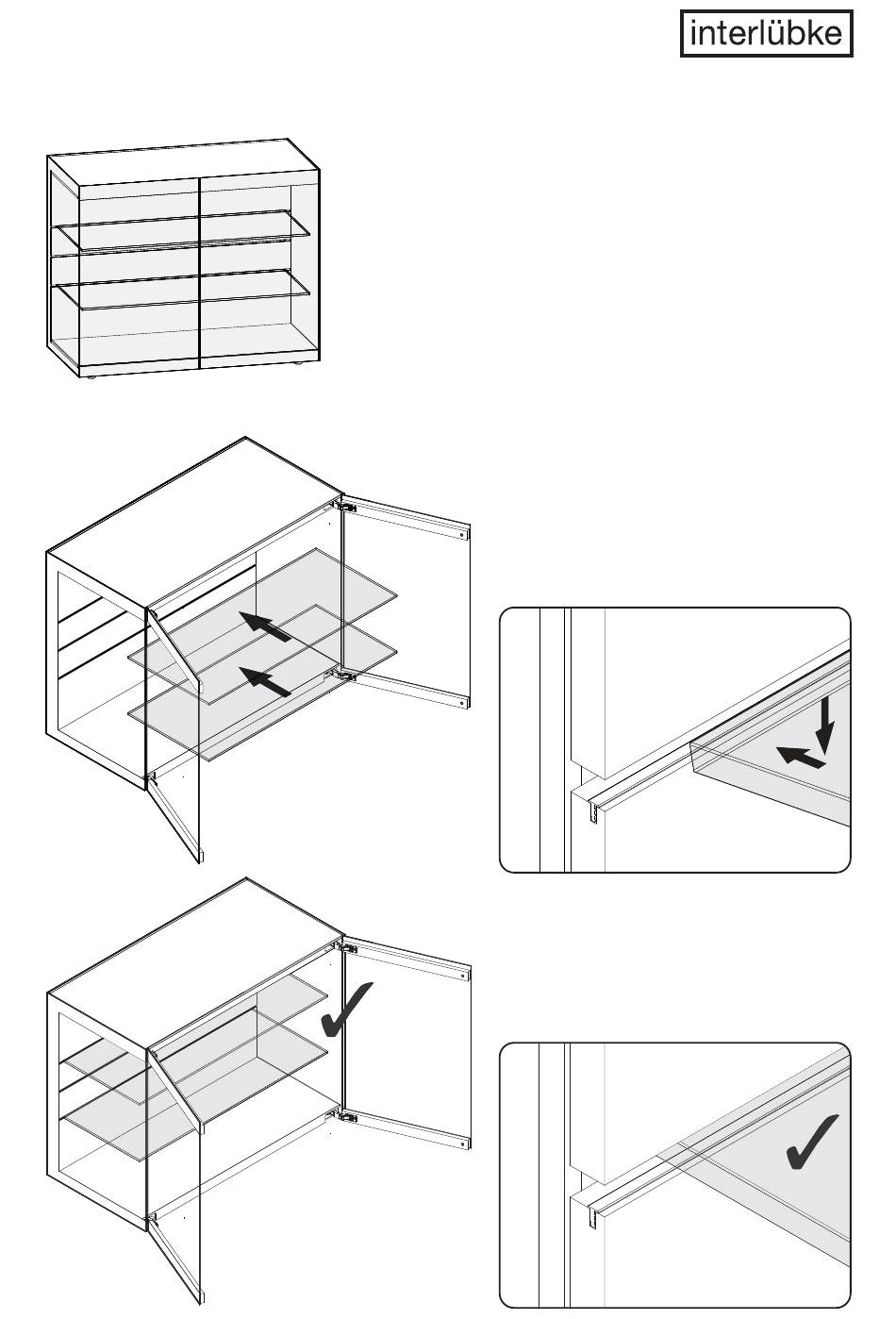 interlübke