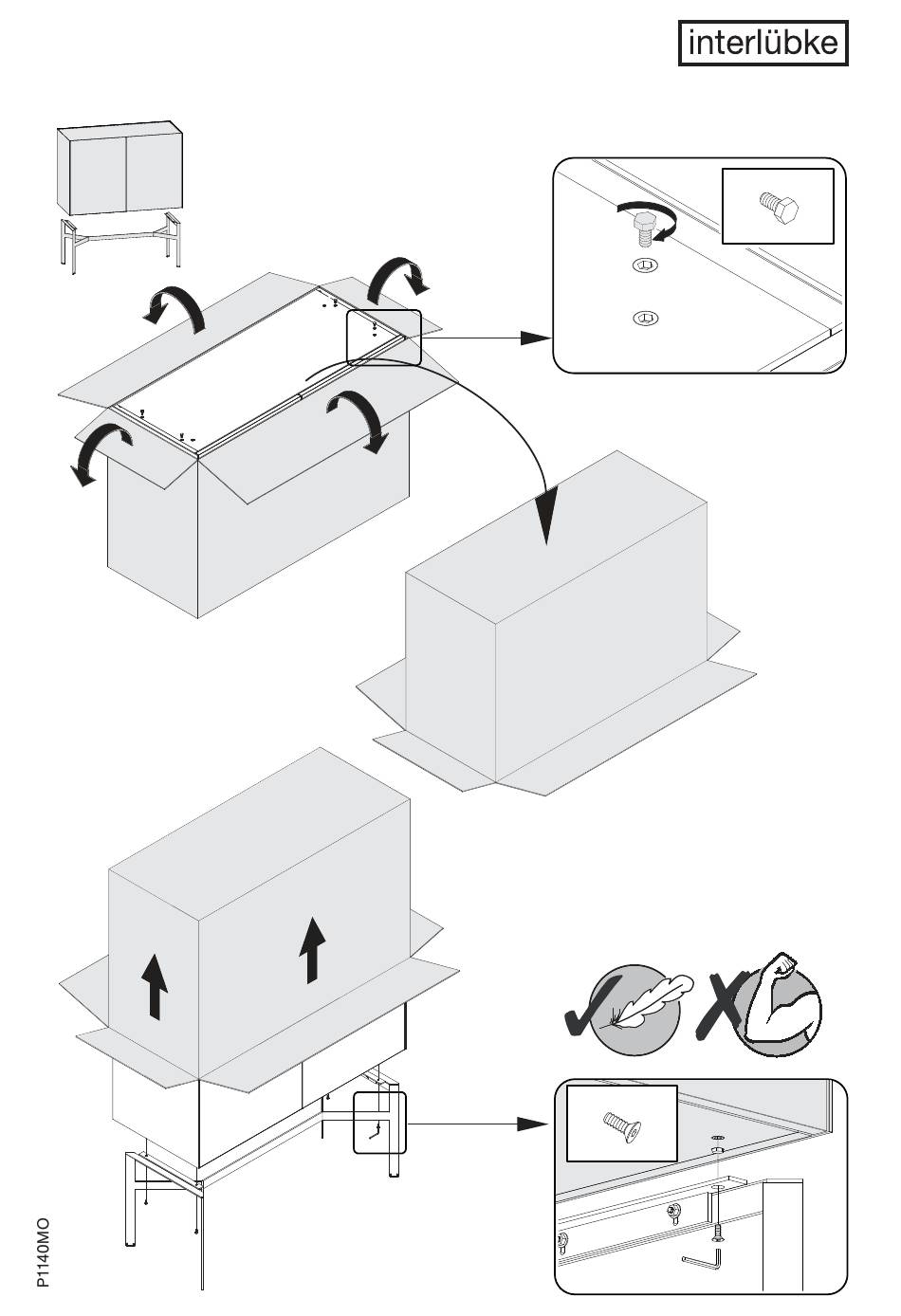 interlübke

P1140MO