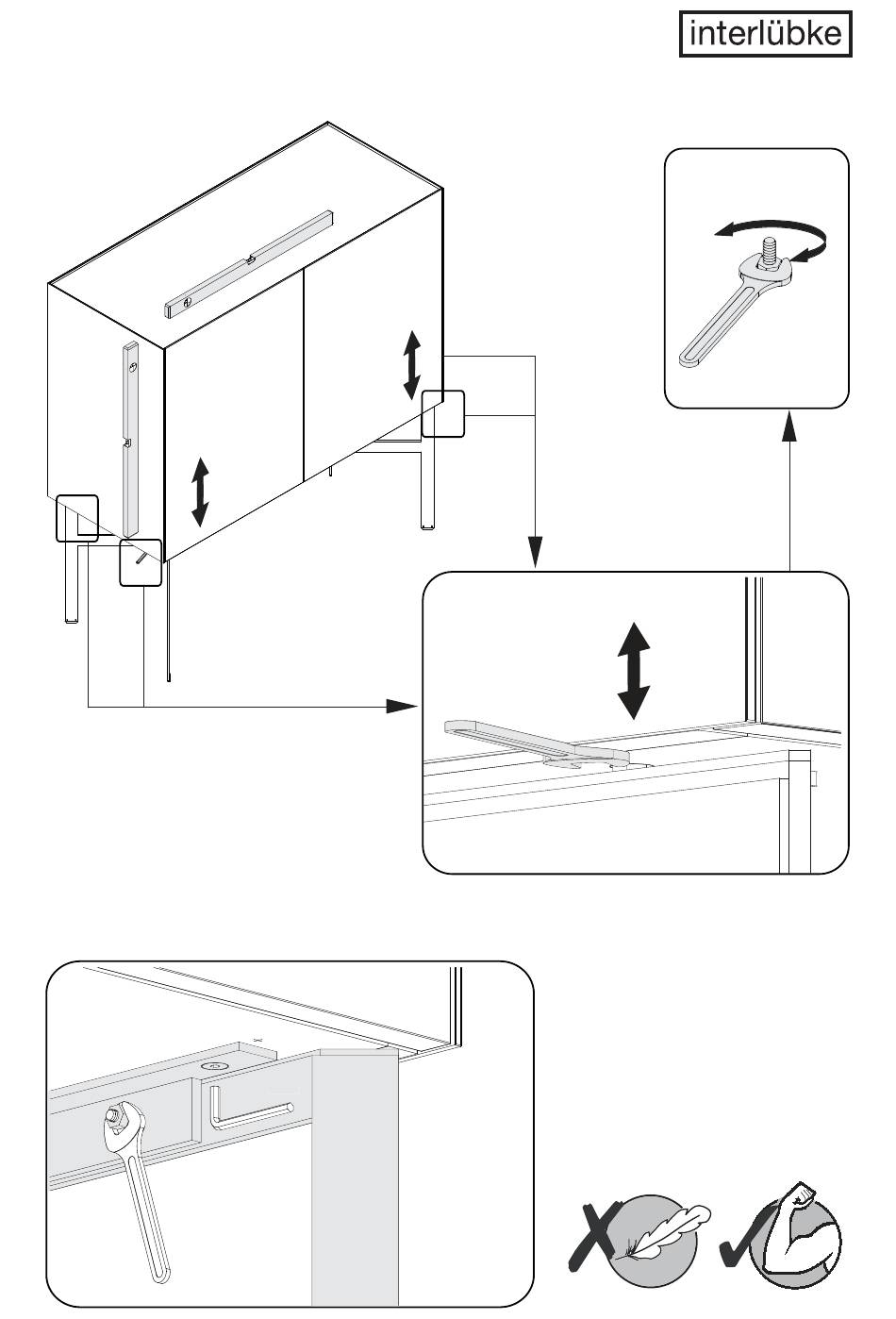 interlübke