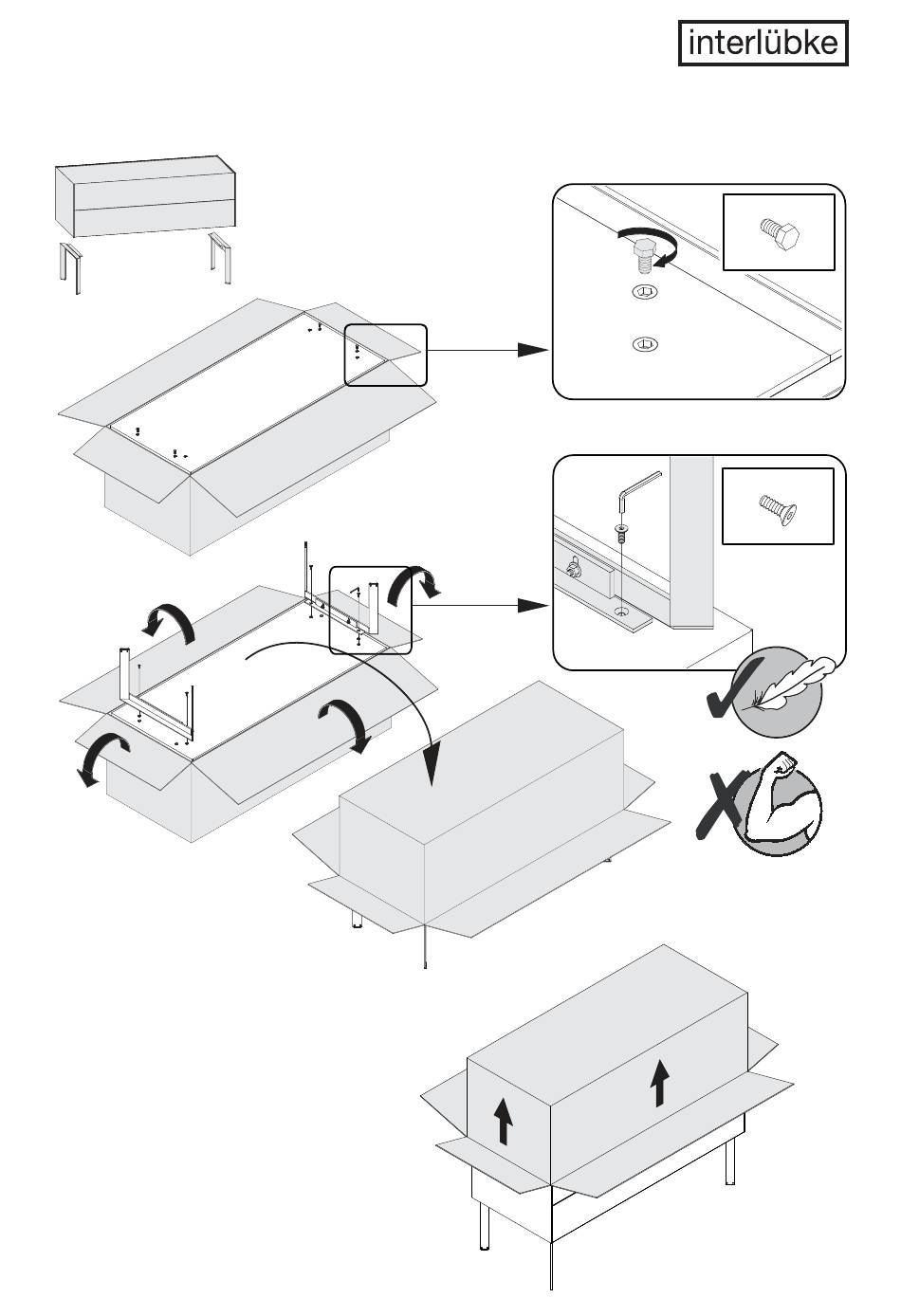 interlübke