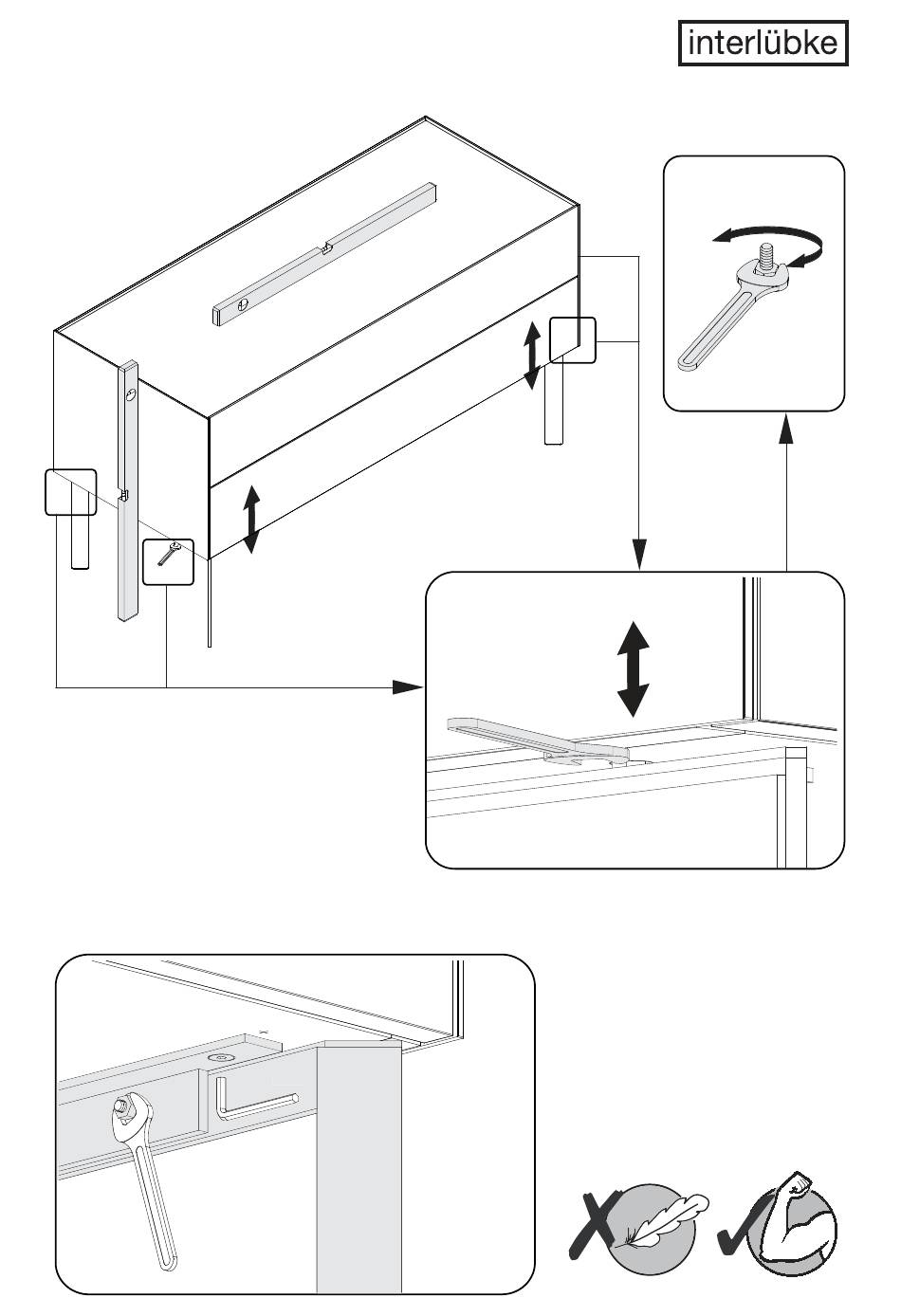 interlübke