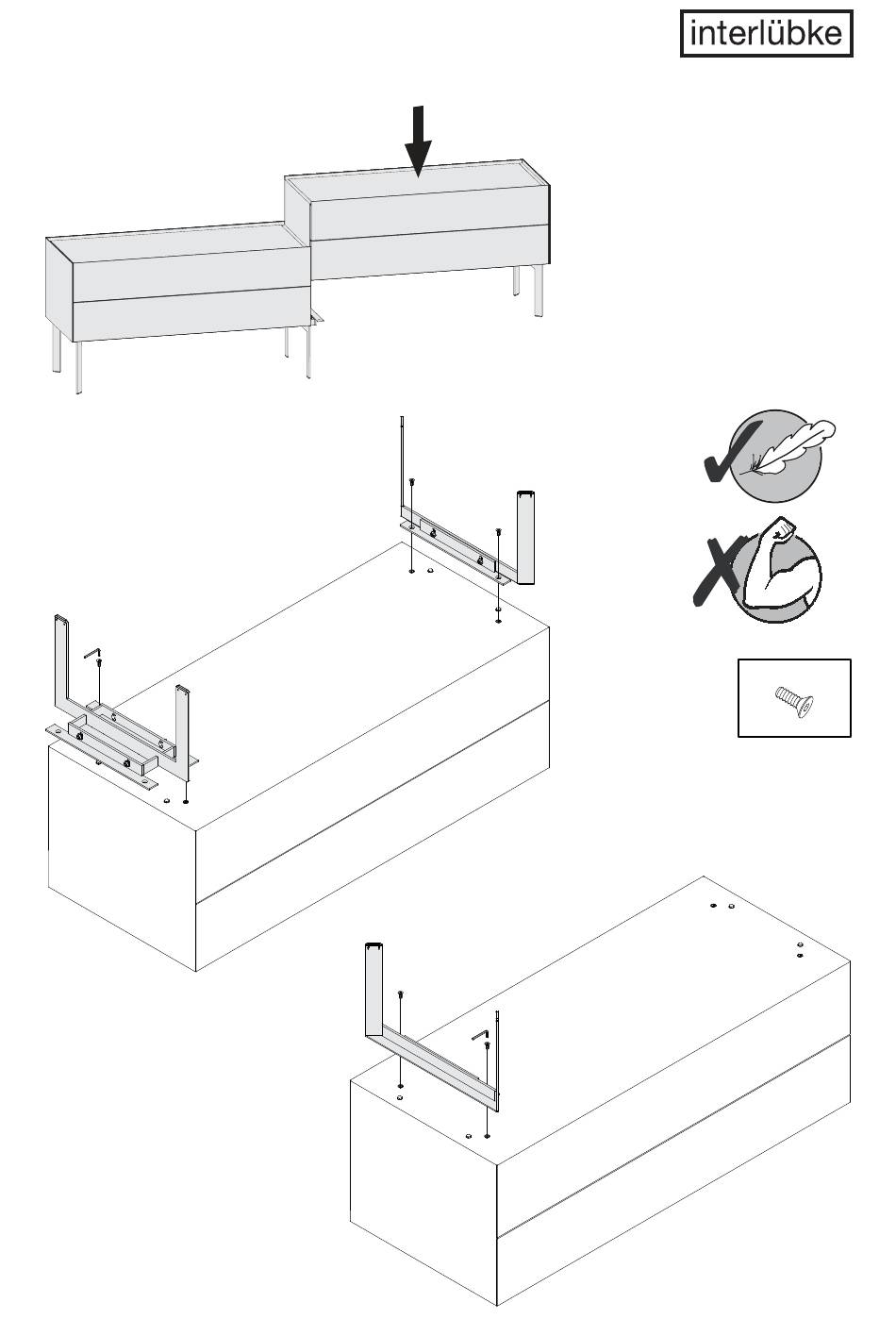 interlübke