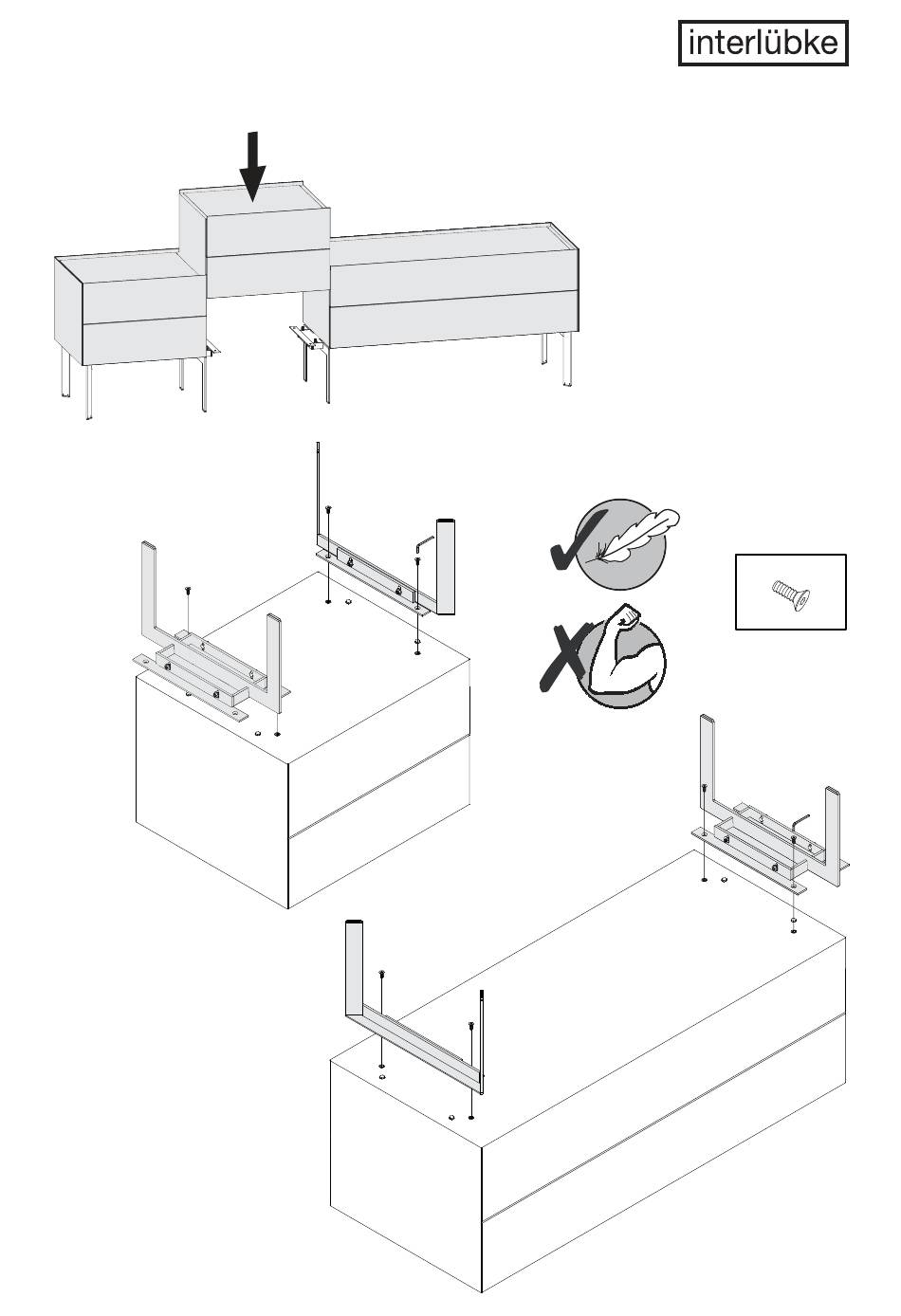 interlübke