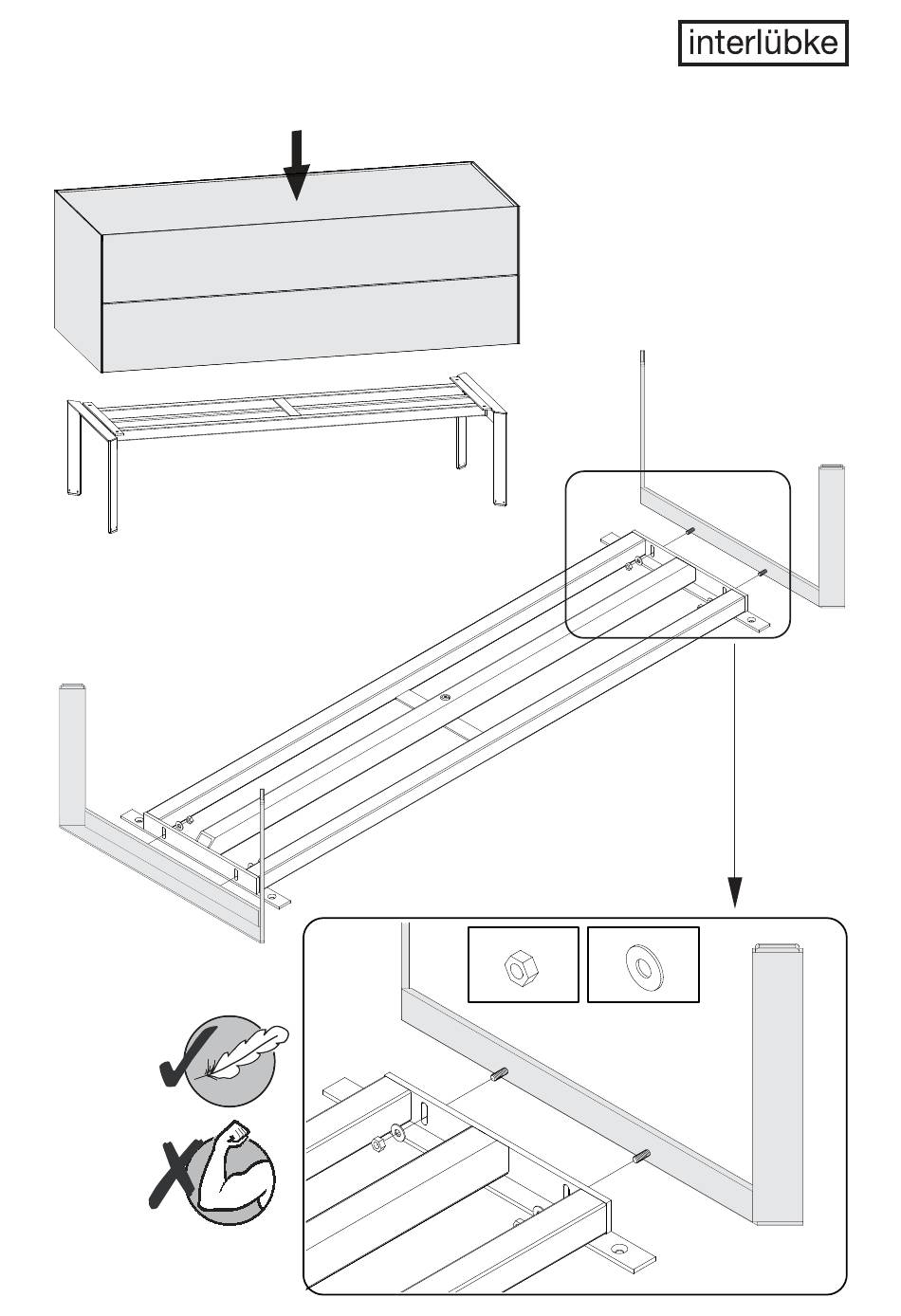 interlübke