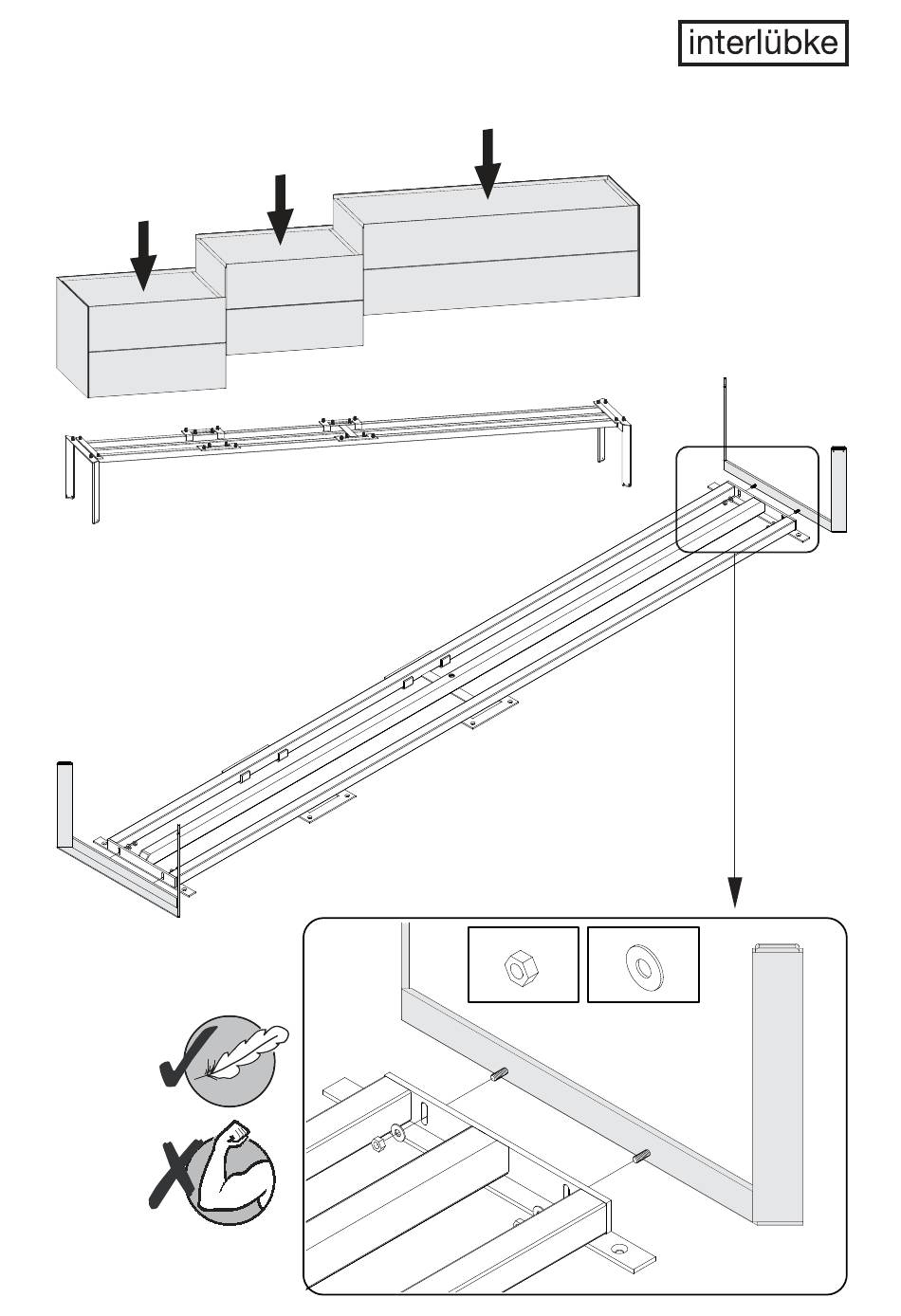 interlübke