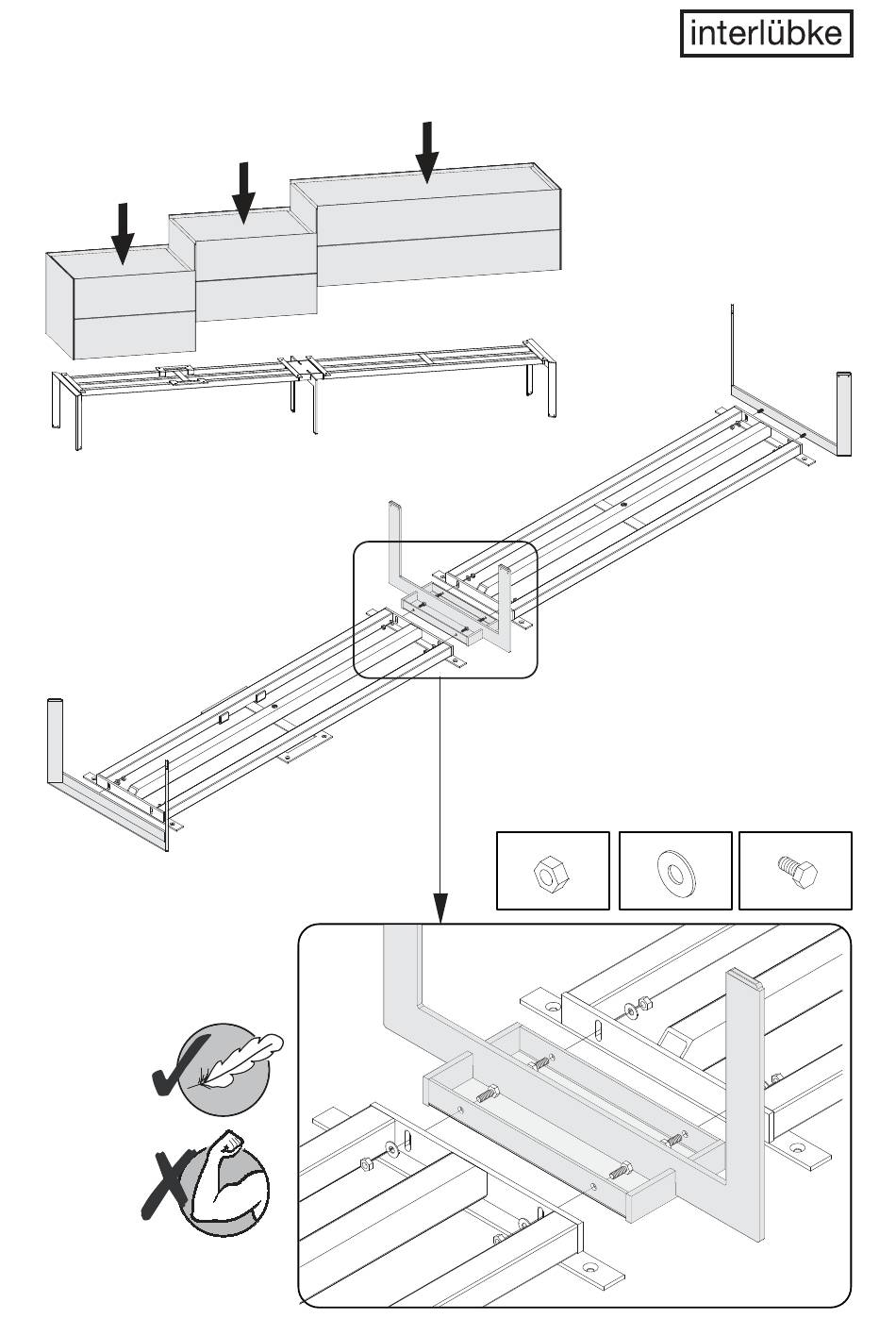 interlübke