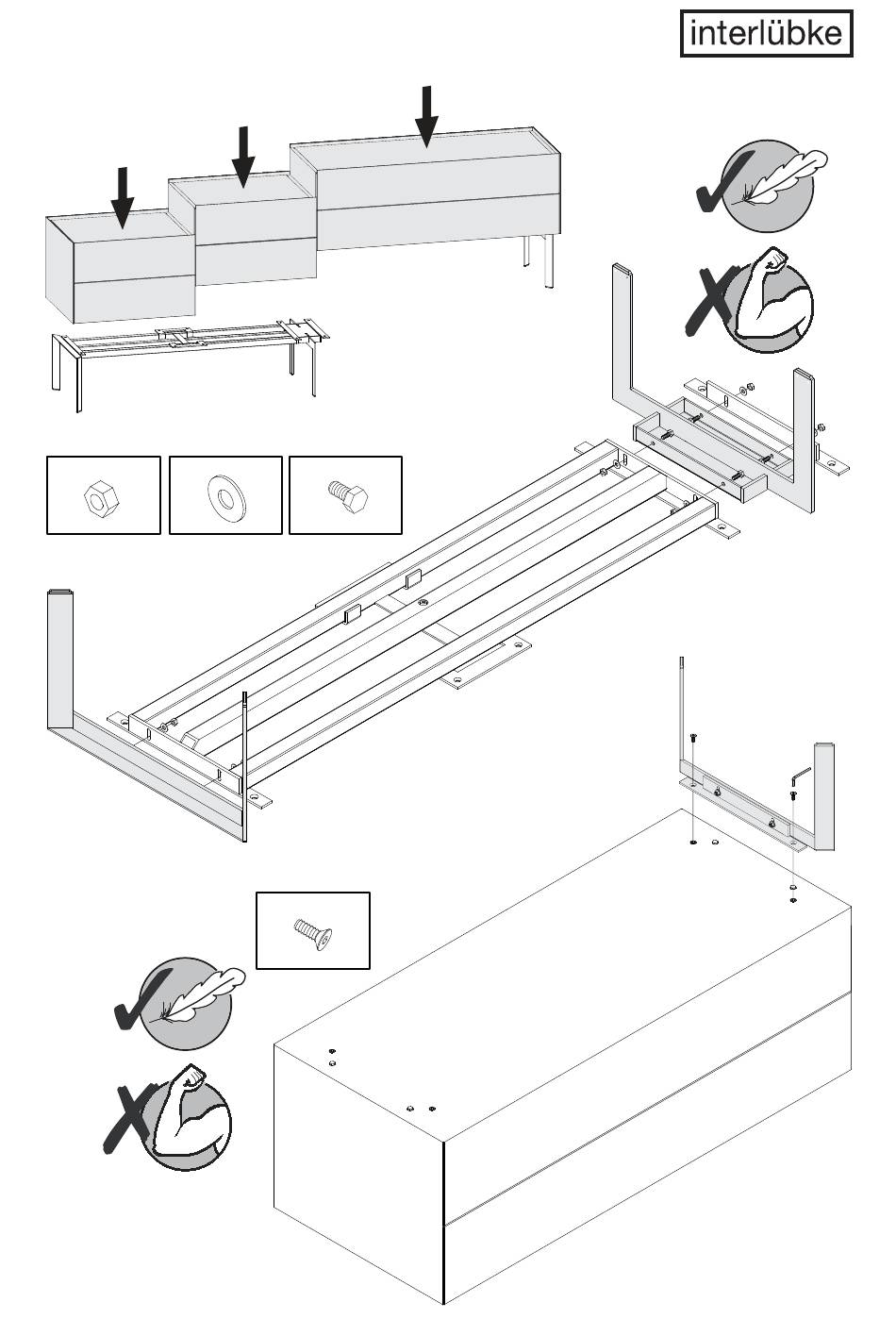 interlübke