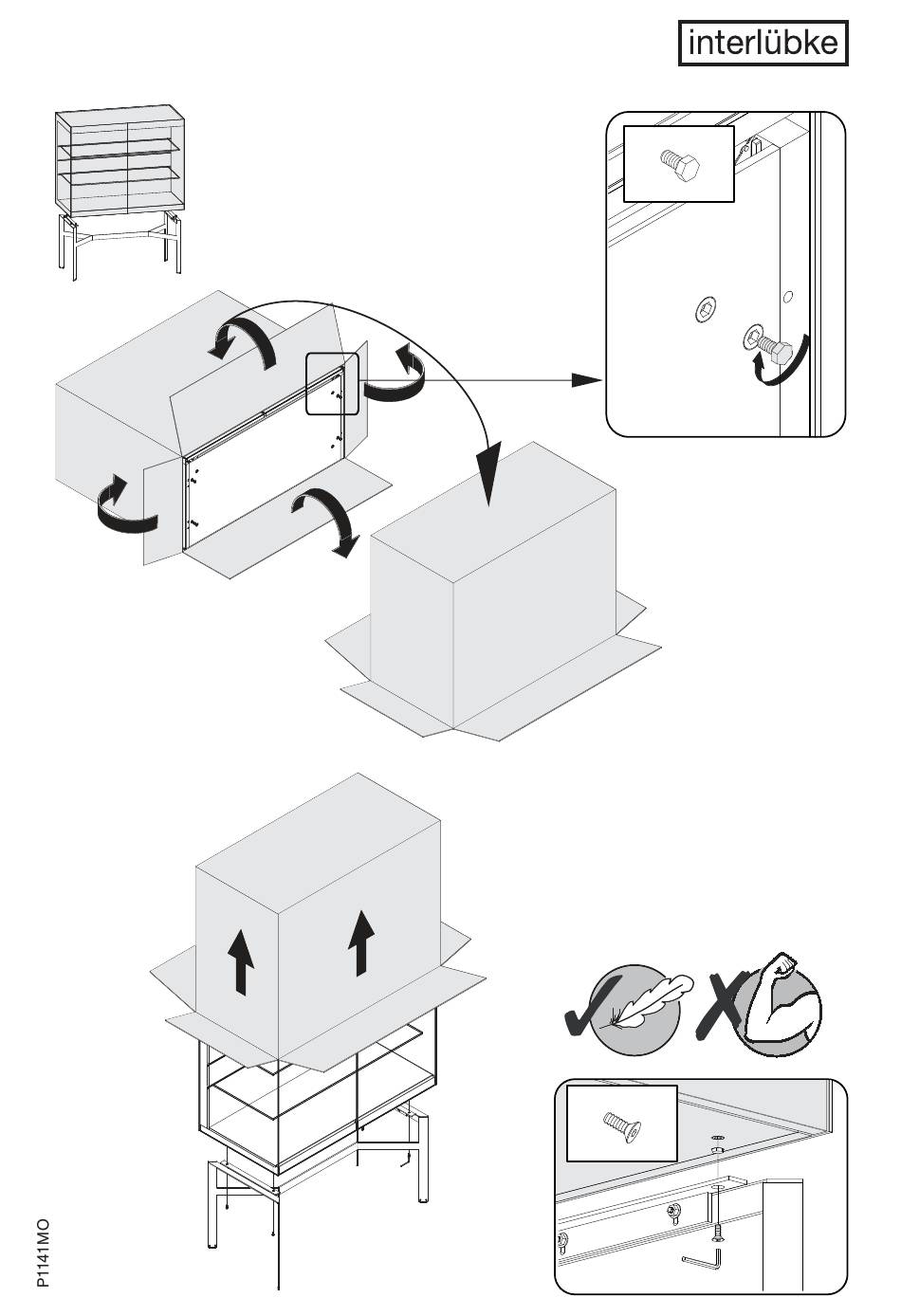 interlübke

P1141MO