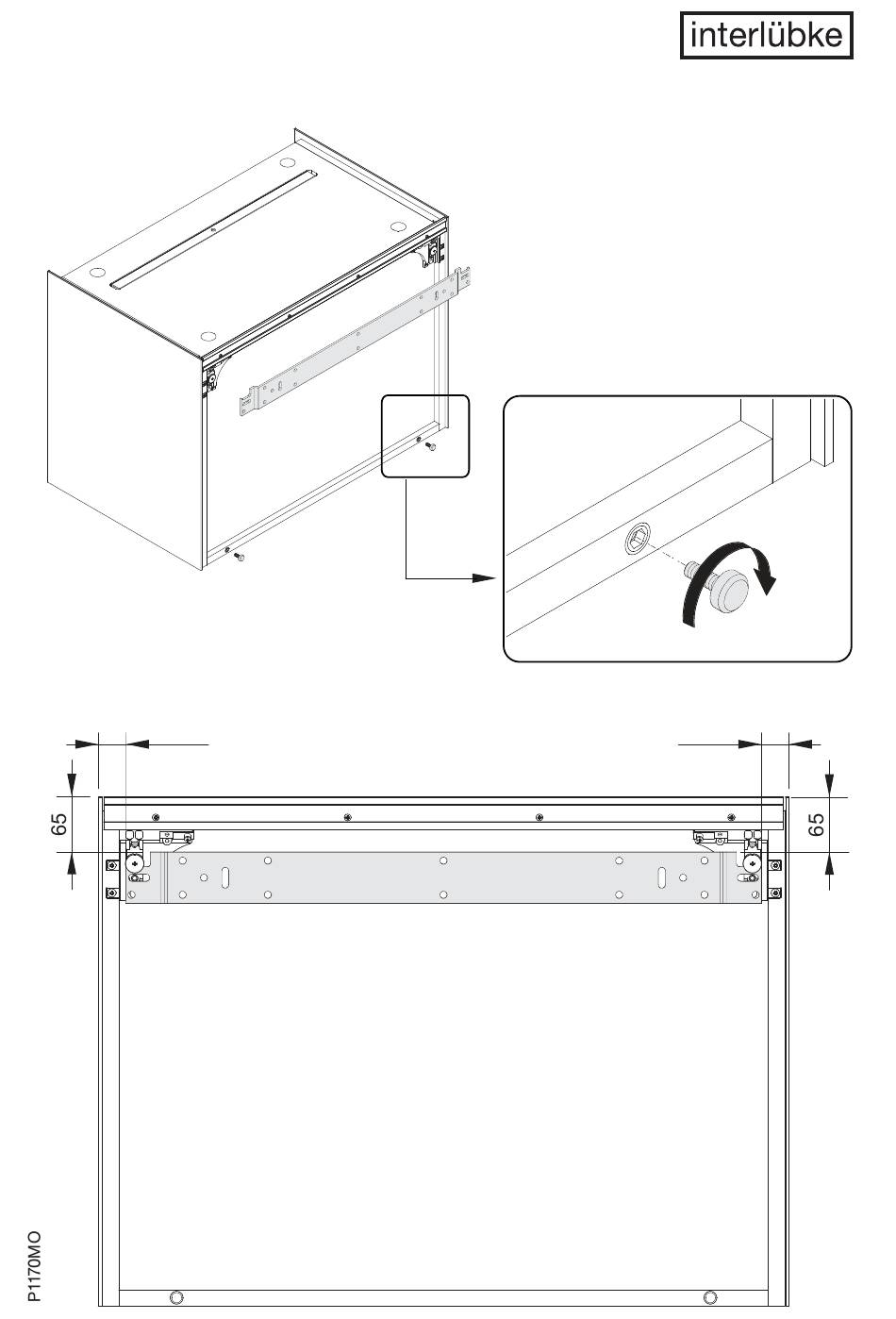 interlübke

65

65

P1170MO