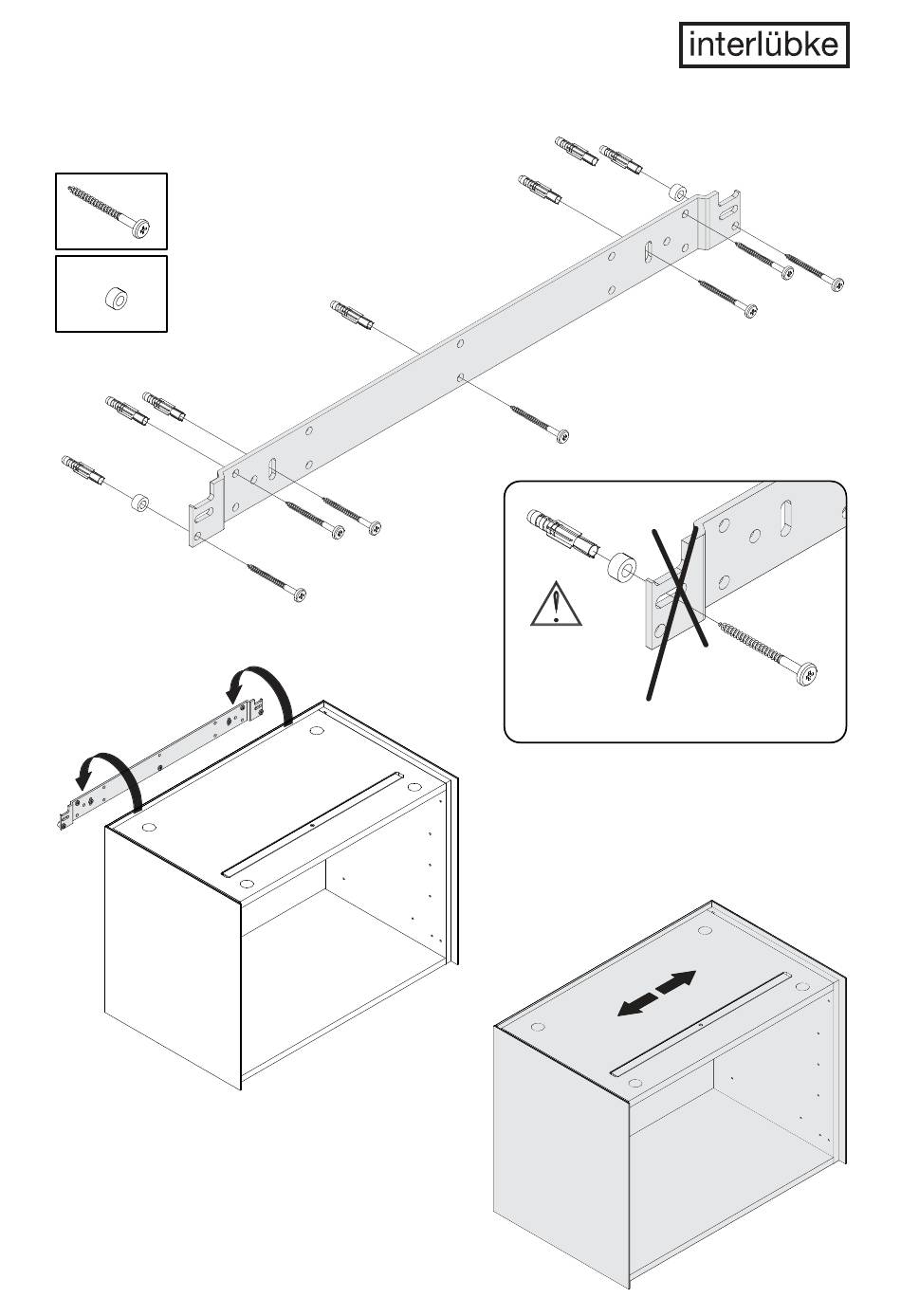 interlübke