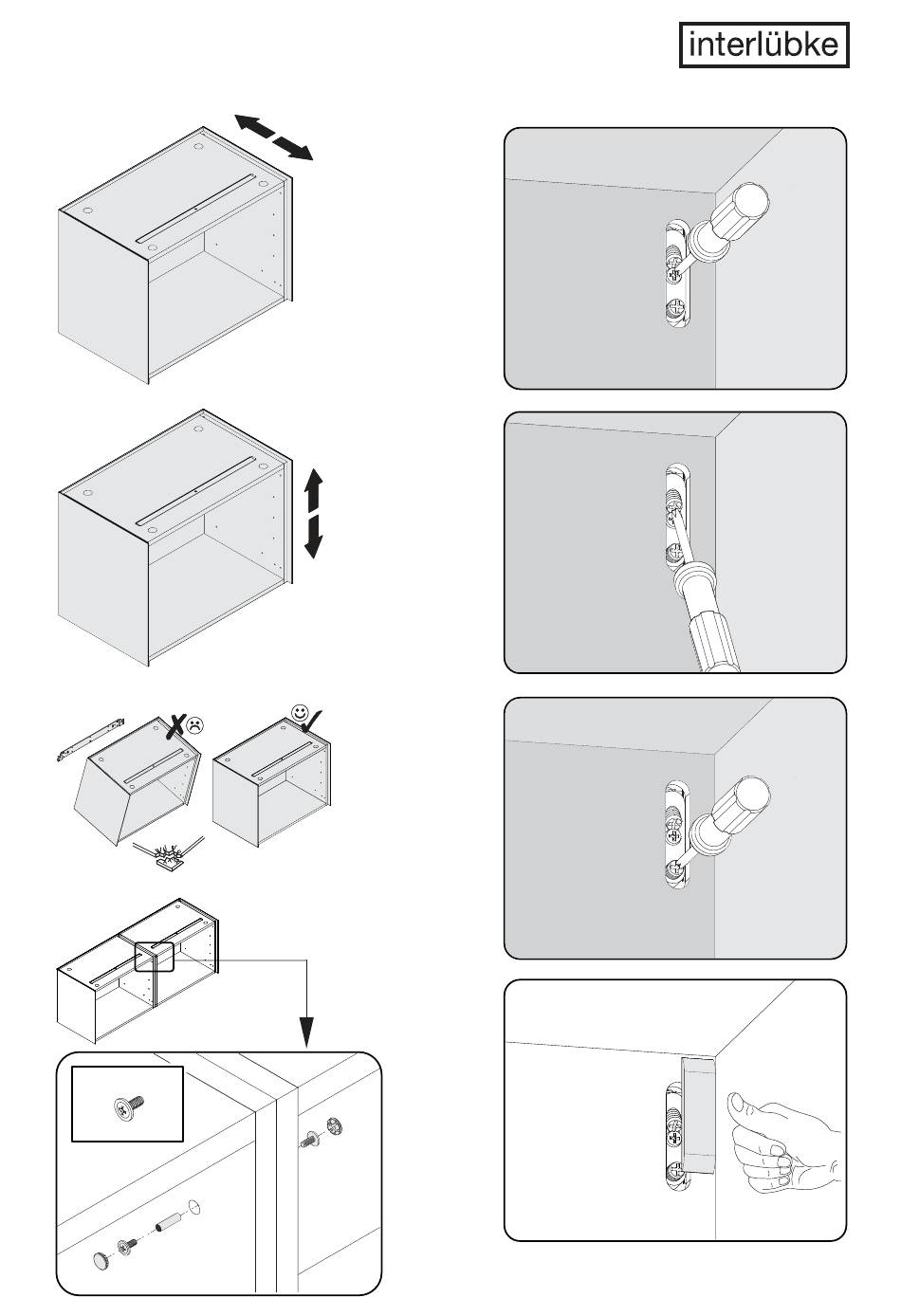 interlübke