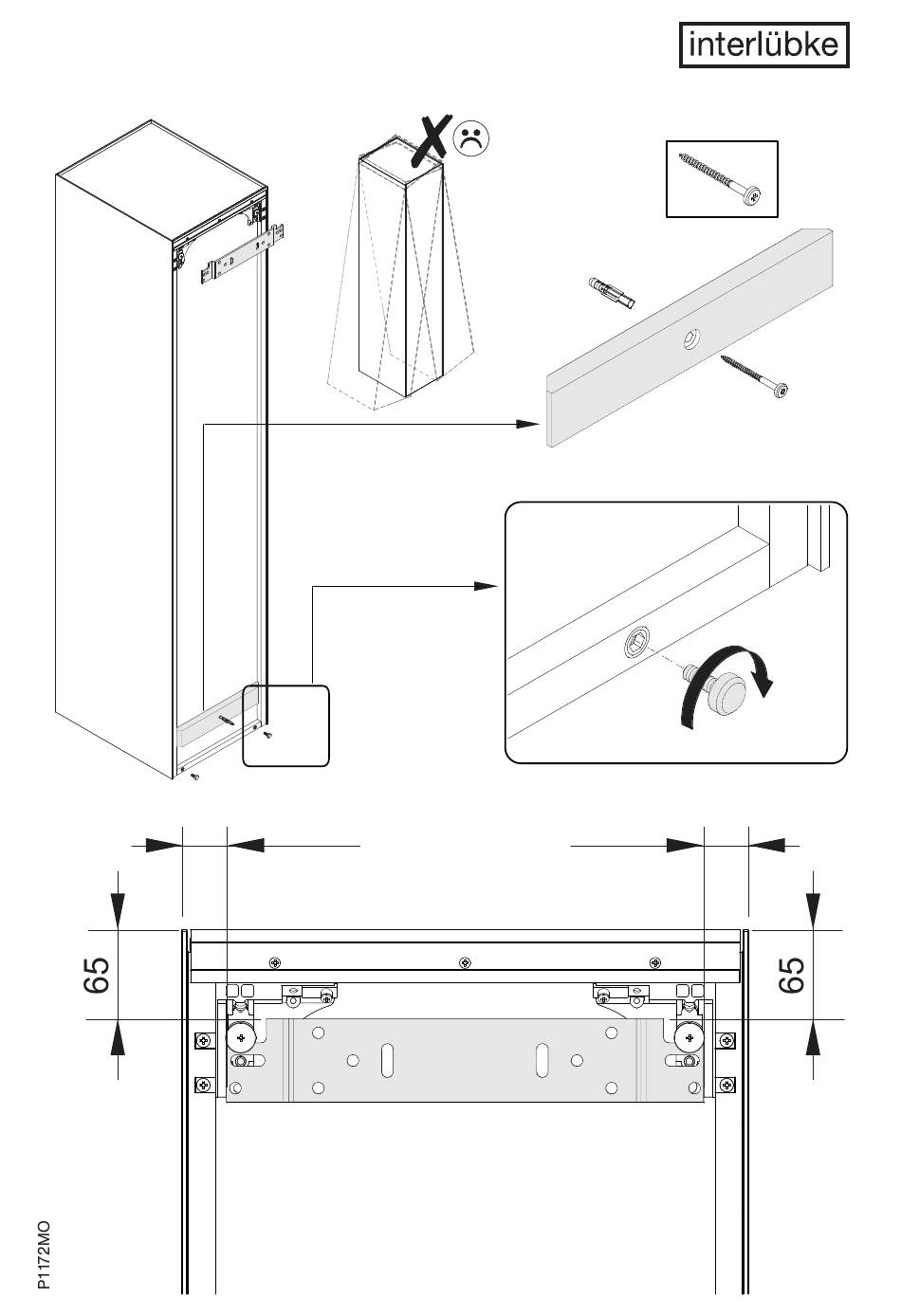 interlübke

65

65

P1172MO