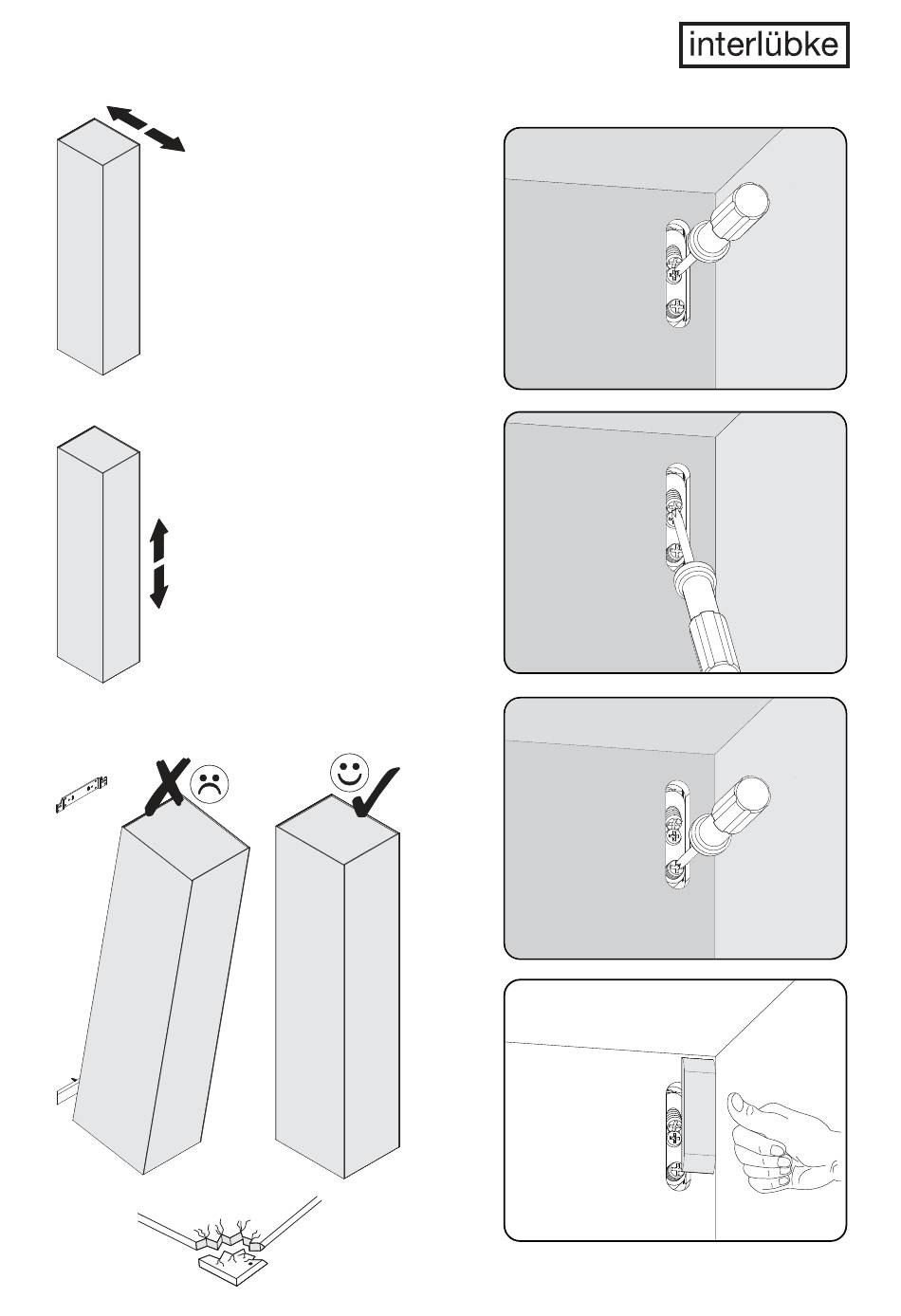 interlübke