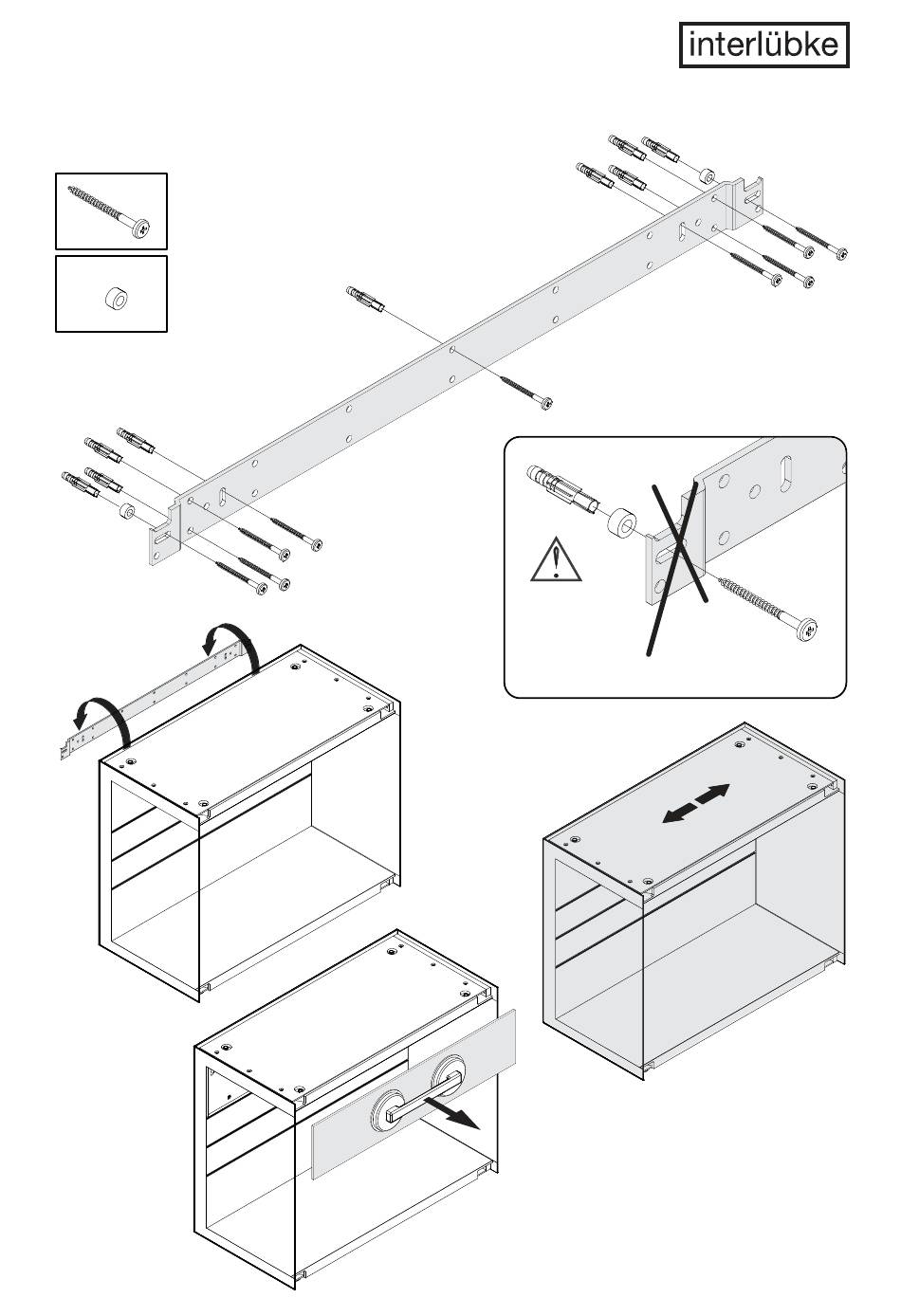 interlübke