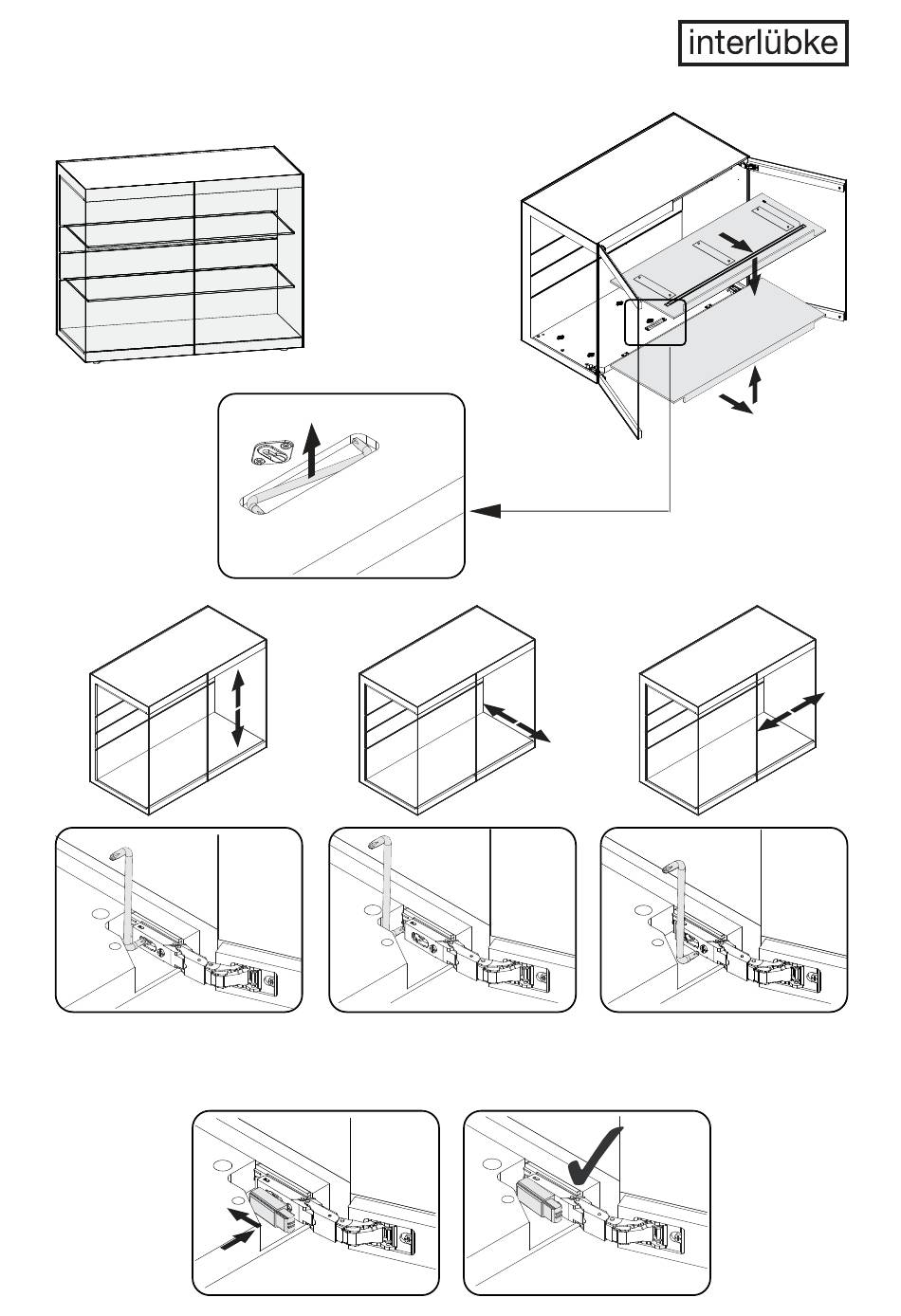 interlübke